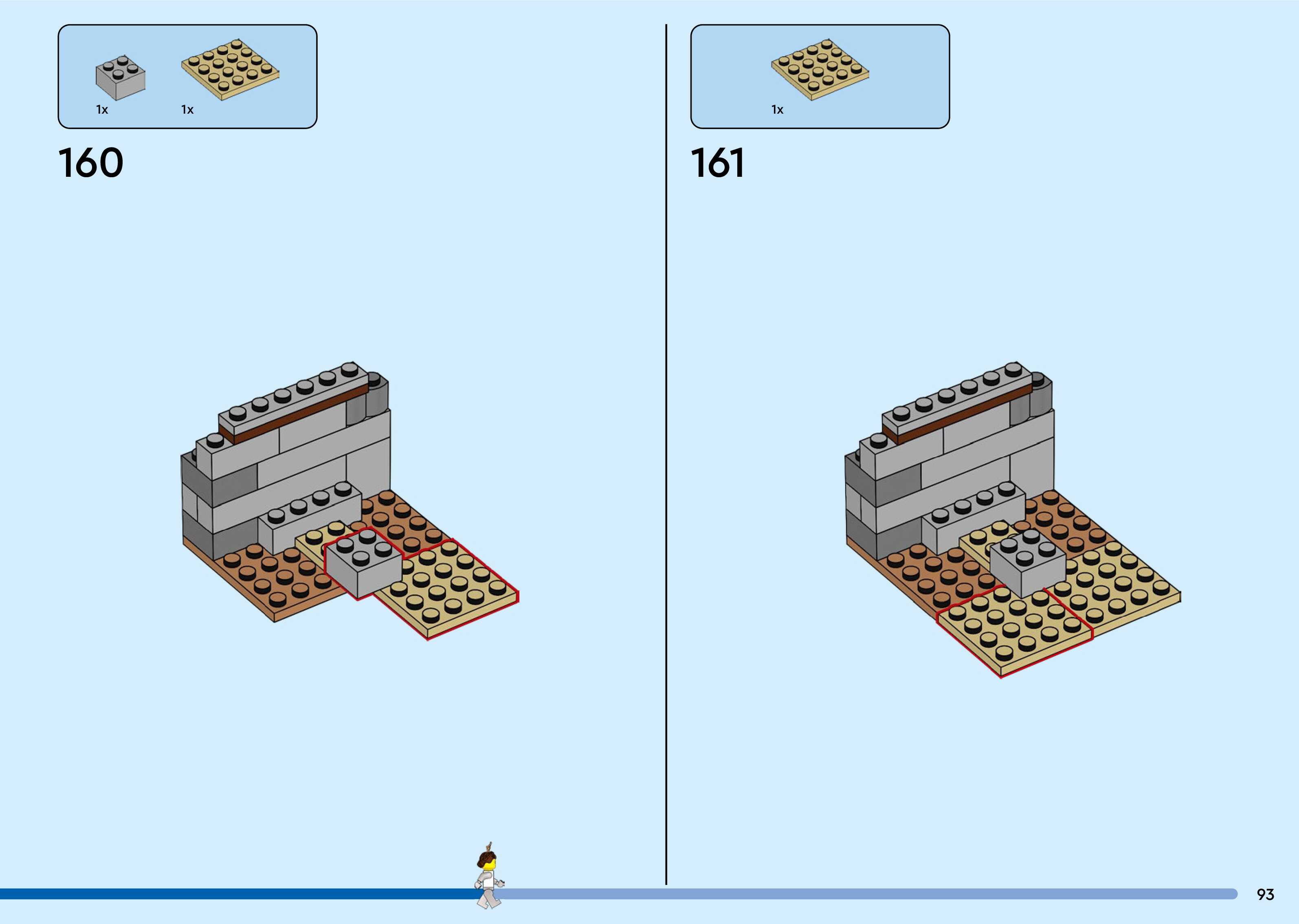 1x 1x

160

1x

161

93