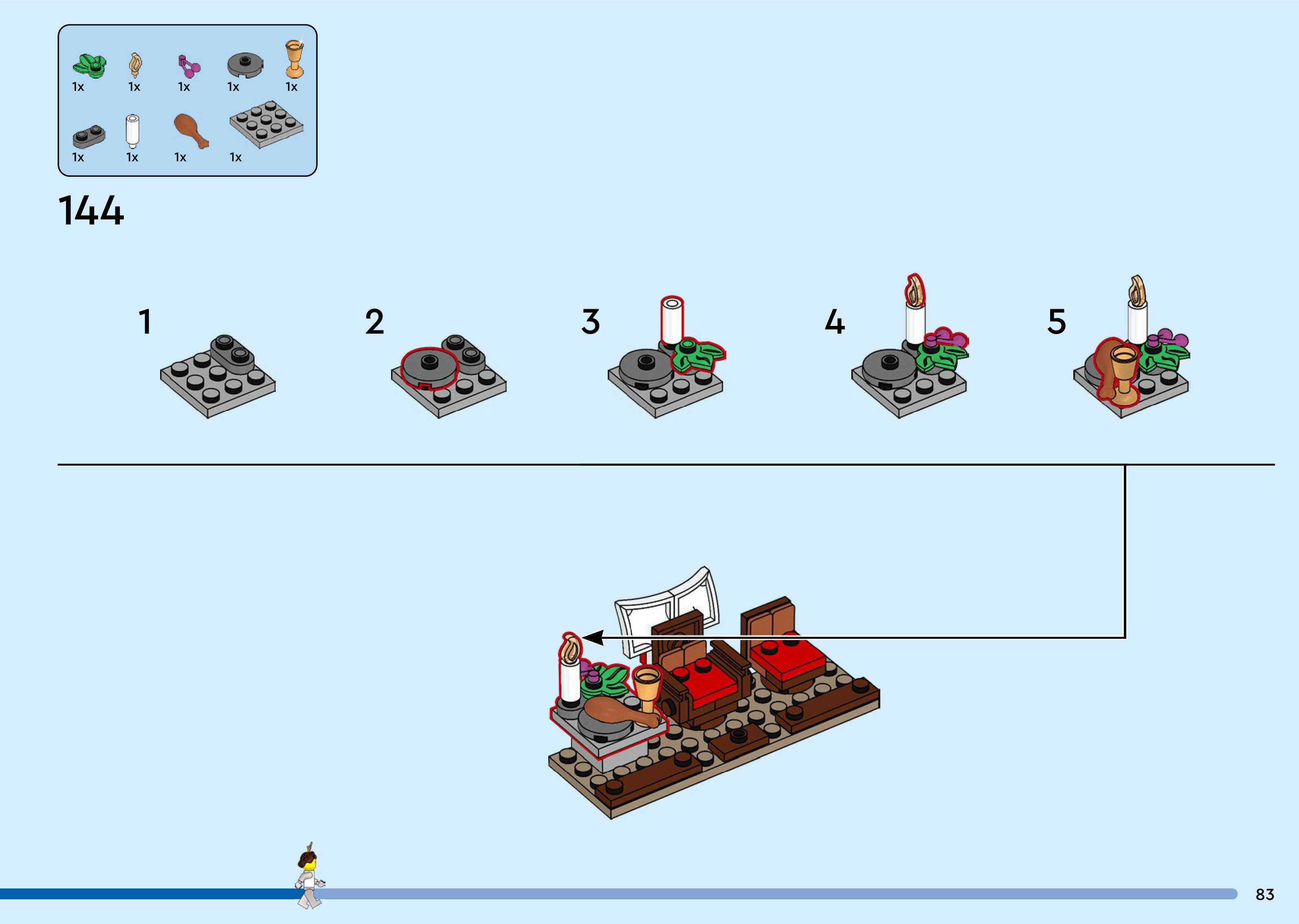 1x 1x 1x 1x 1x

1x 1x 1x 1x

144

1

2

3

4

5

83