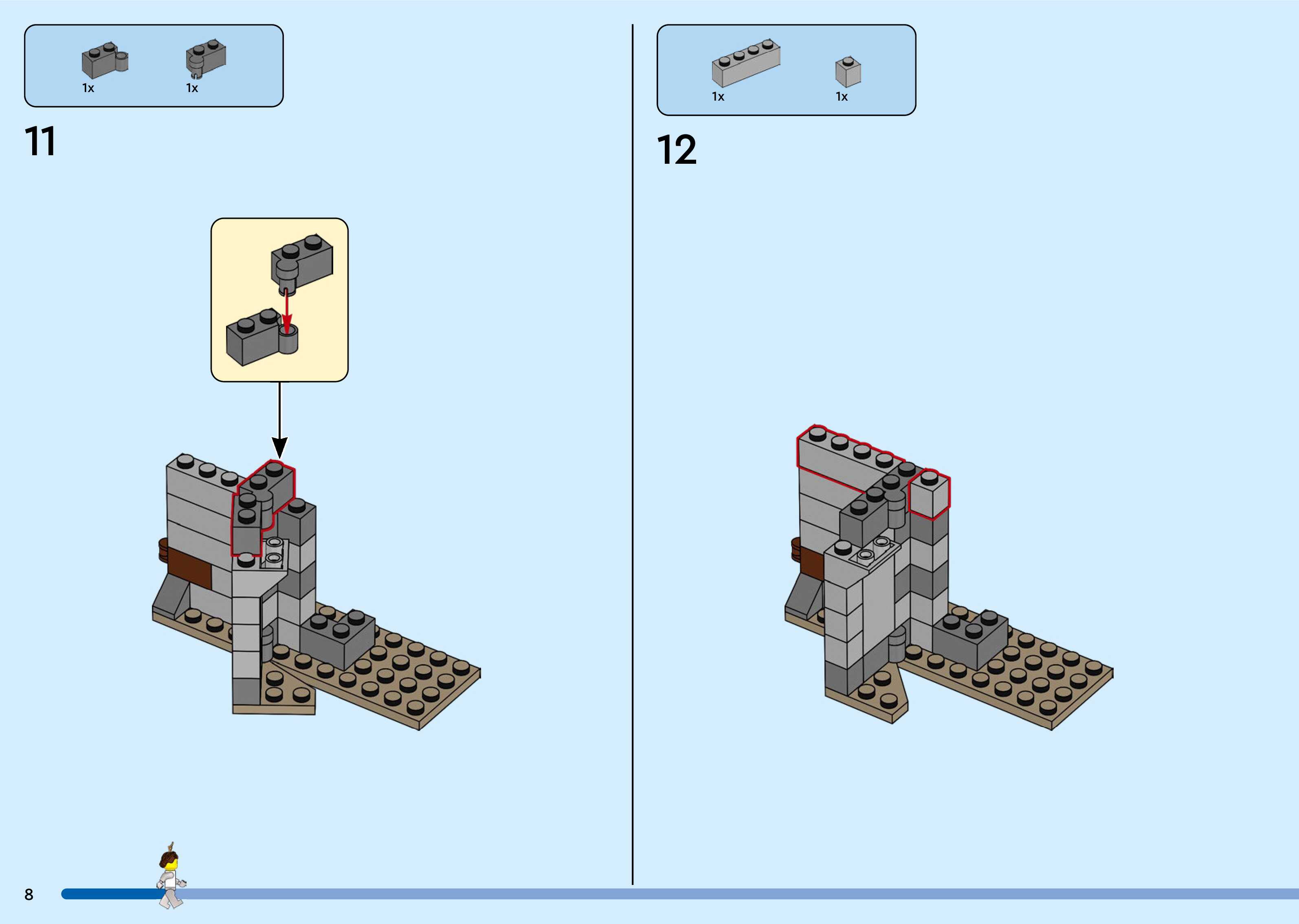 1x 1x

11

1x 1x

12

8