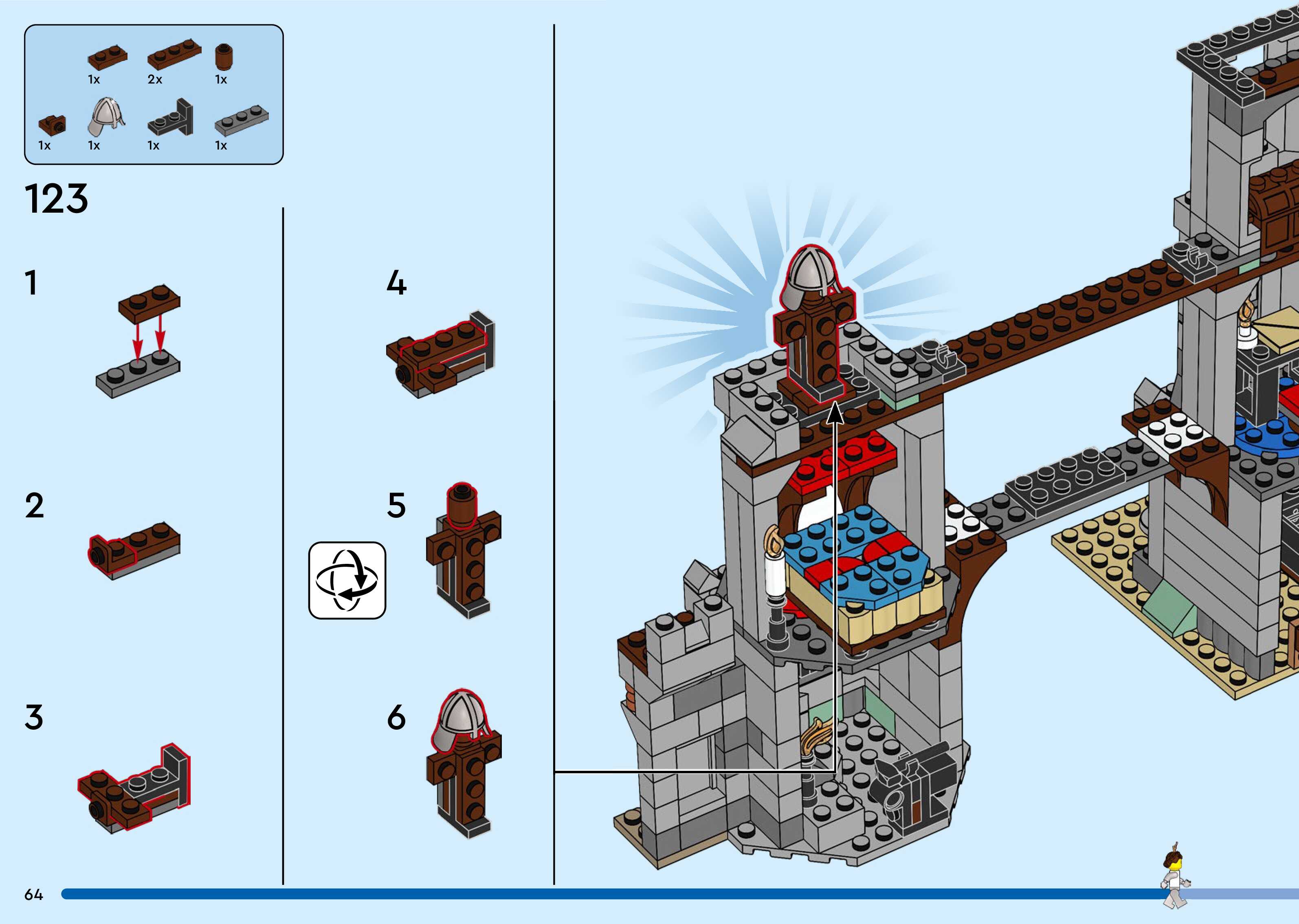 1x 2x 1x
1x 1x 1x 1x

123

1

2

3

4

5

6

64