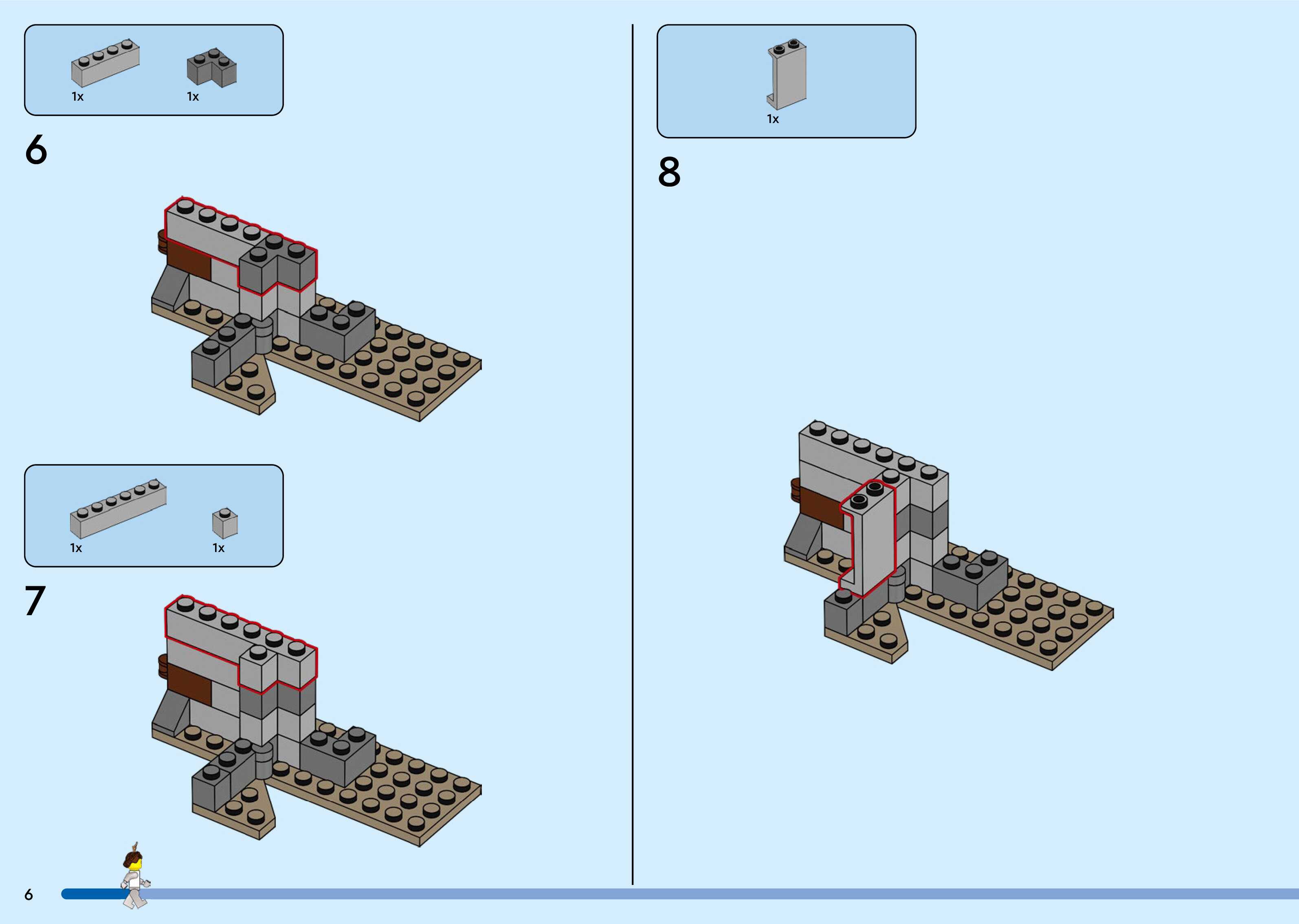 1x 1x

6

1x 1x

7

1x

8

6