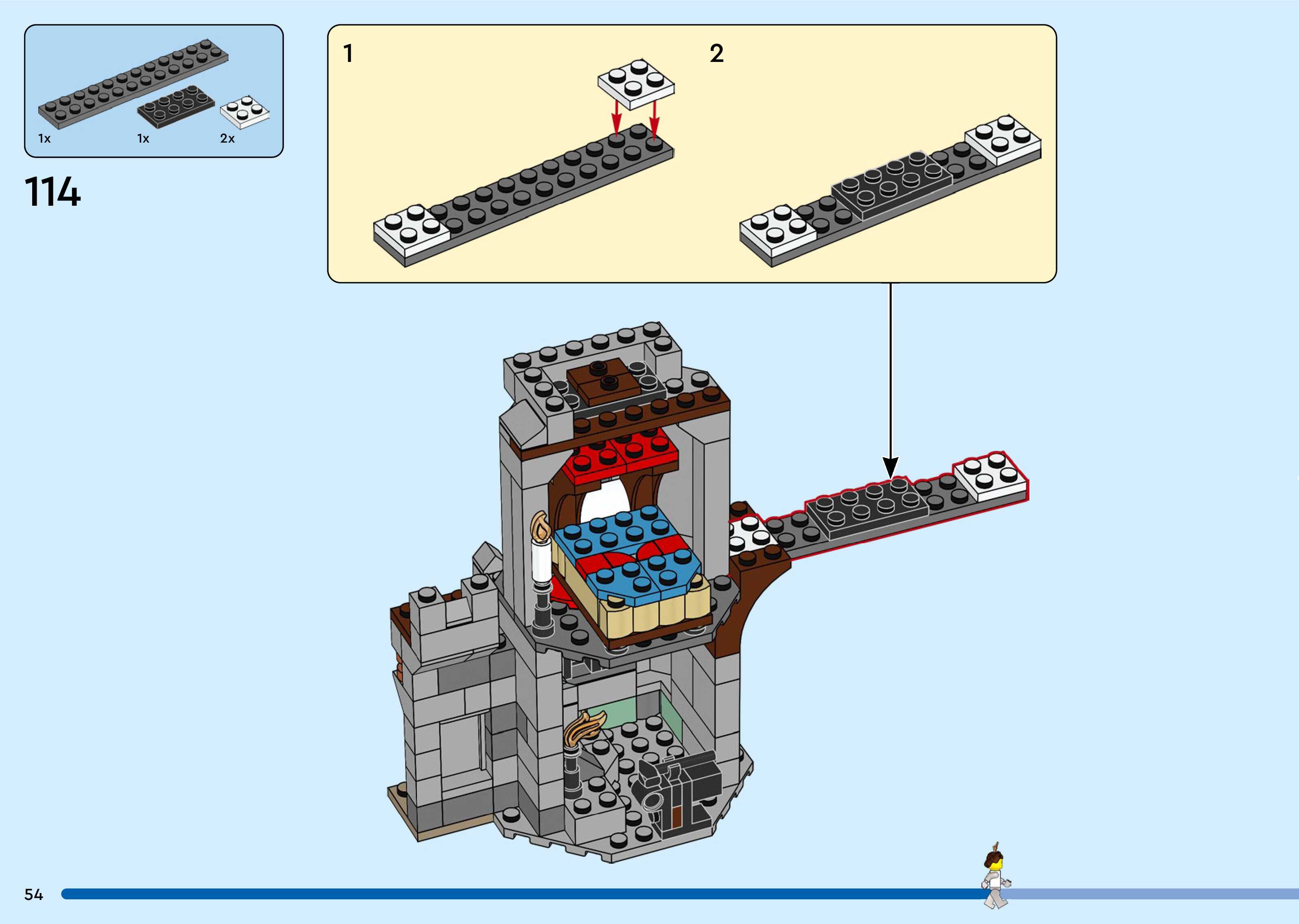 1x
1x
2x

114

1

2

54