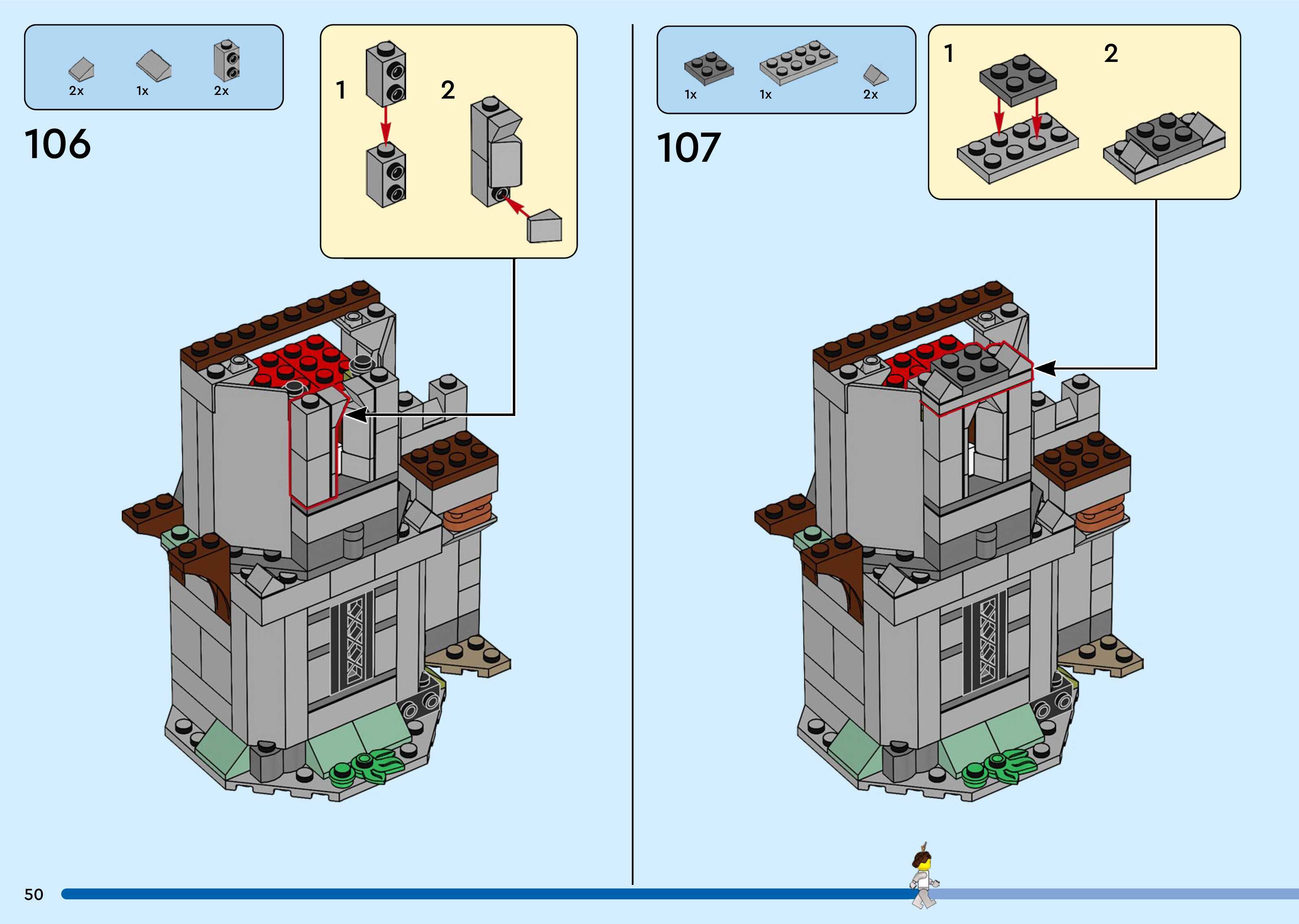 2x 1x 2x

106

1 2

1x 1x 2x

107

1 2

50