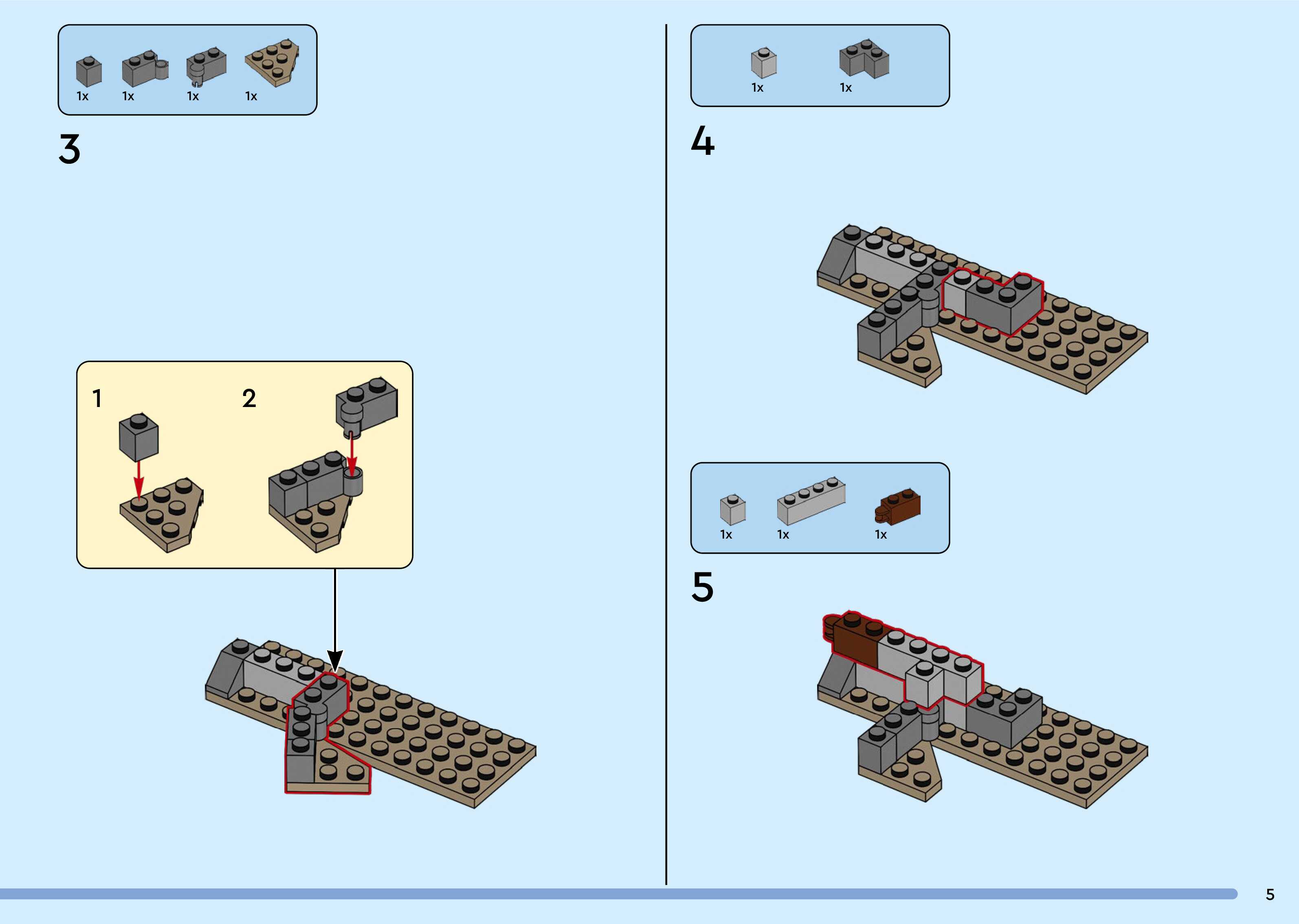 1x 1x 1x 1x

3

1

2

1x 1x

4

1x 1x 1x

5

5