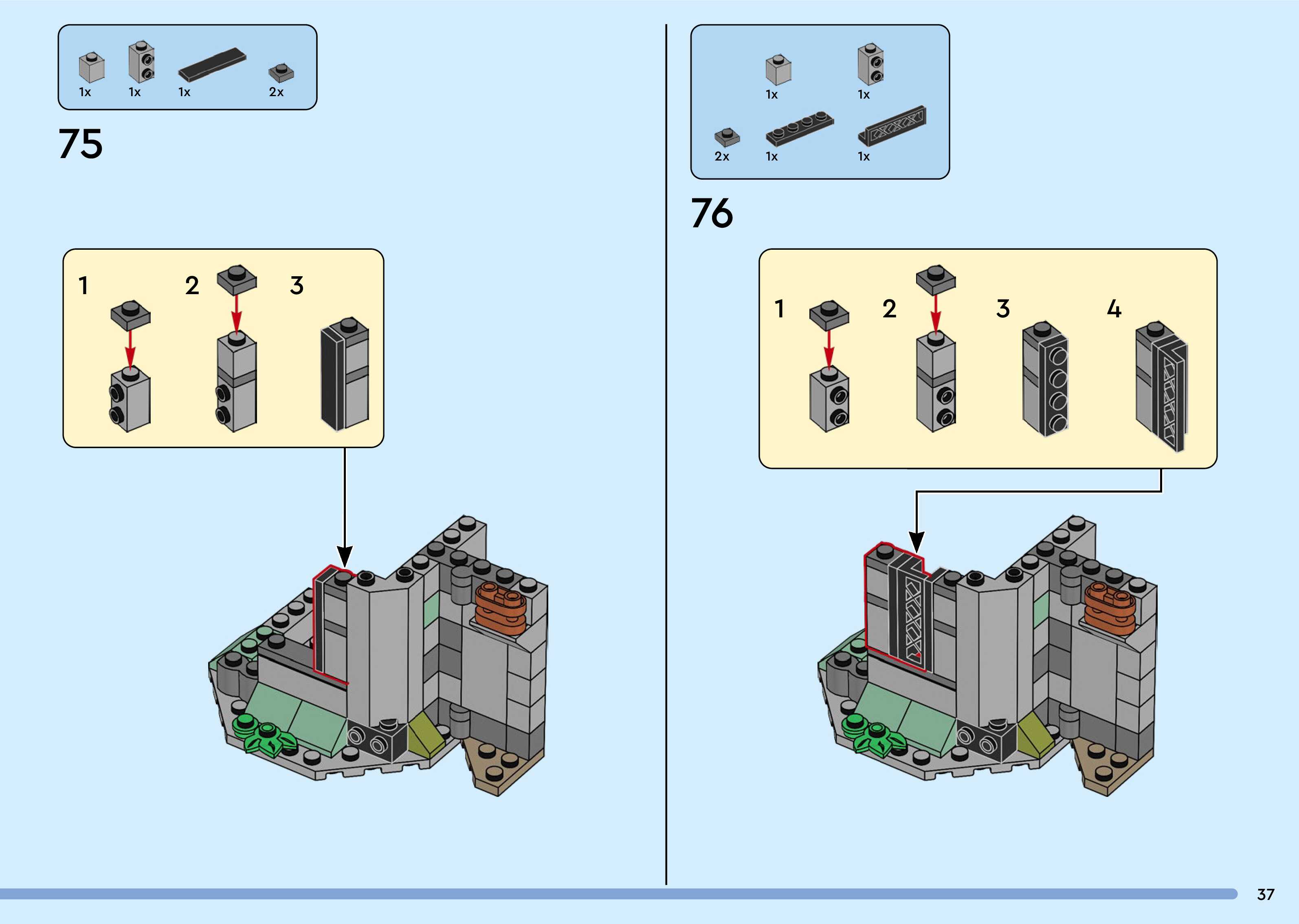 1x 1x 1x 2x

75

1 2 3

1x 1x

2x 1x 1x

76

1 2 3 4

37