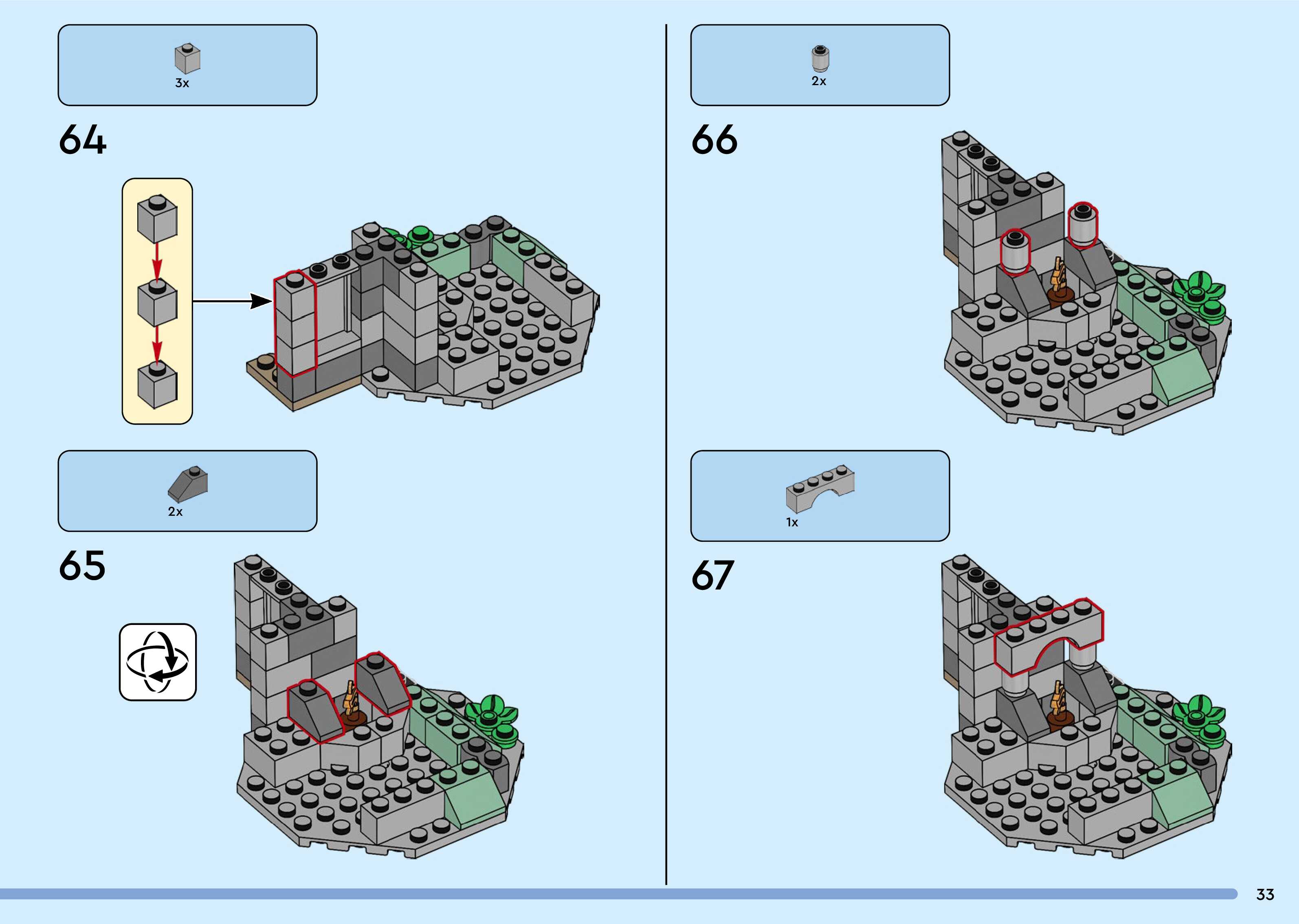 3x

64

2x

65

2x

66

1x

67

33