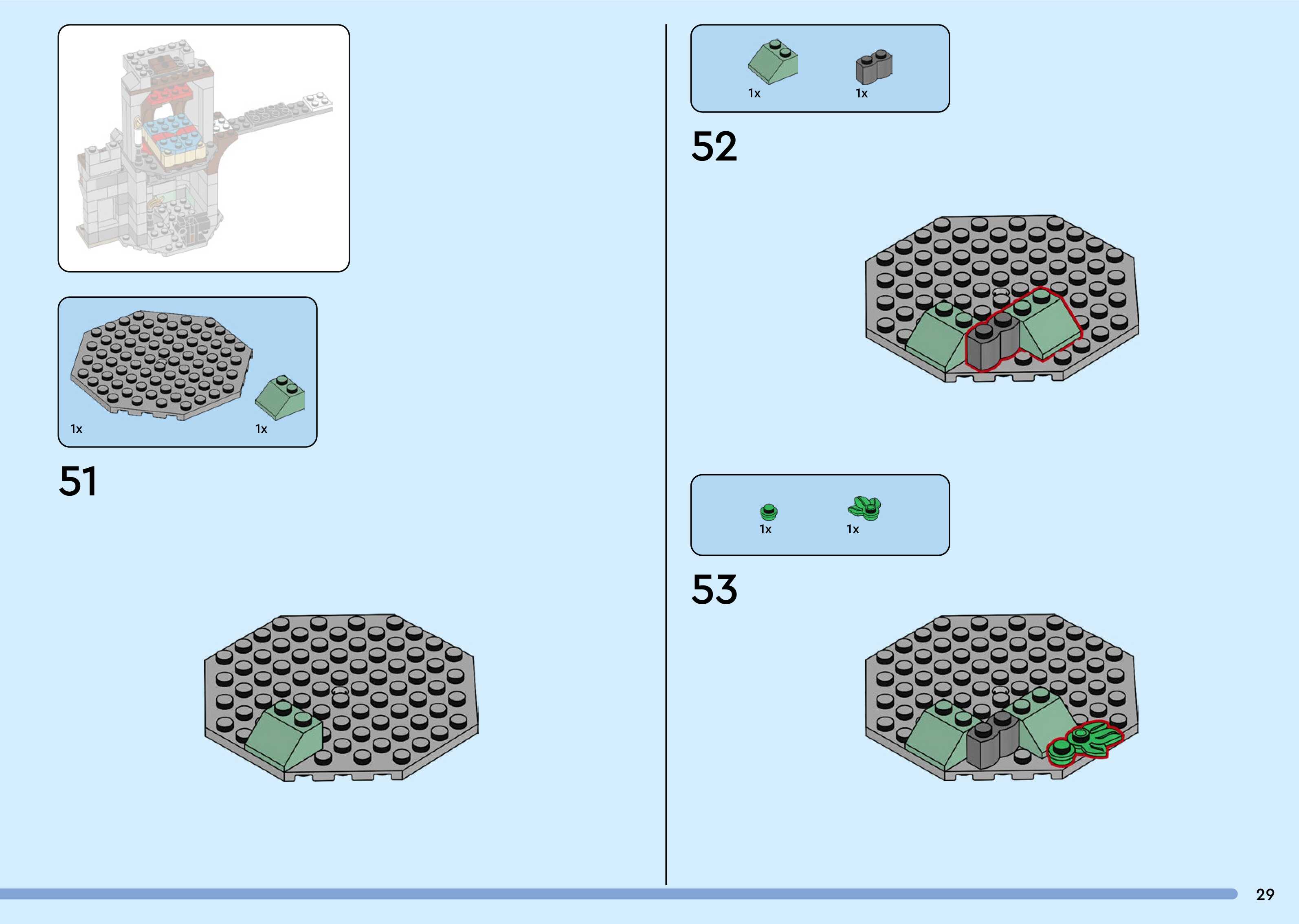 1x

1x

51

1x

1x

52

1x

1x

53

29