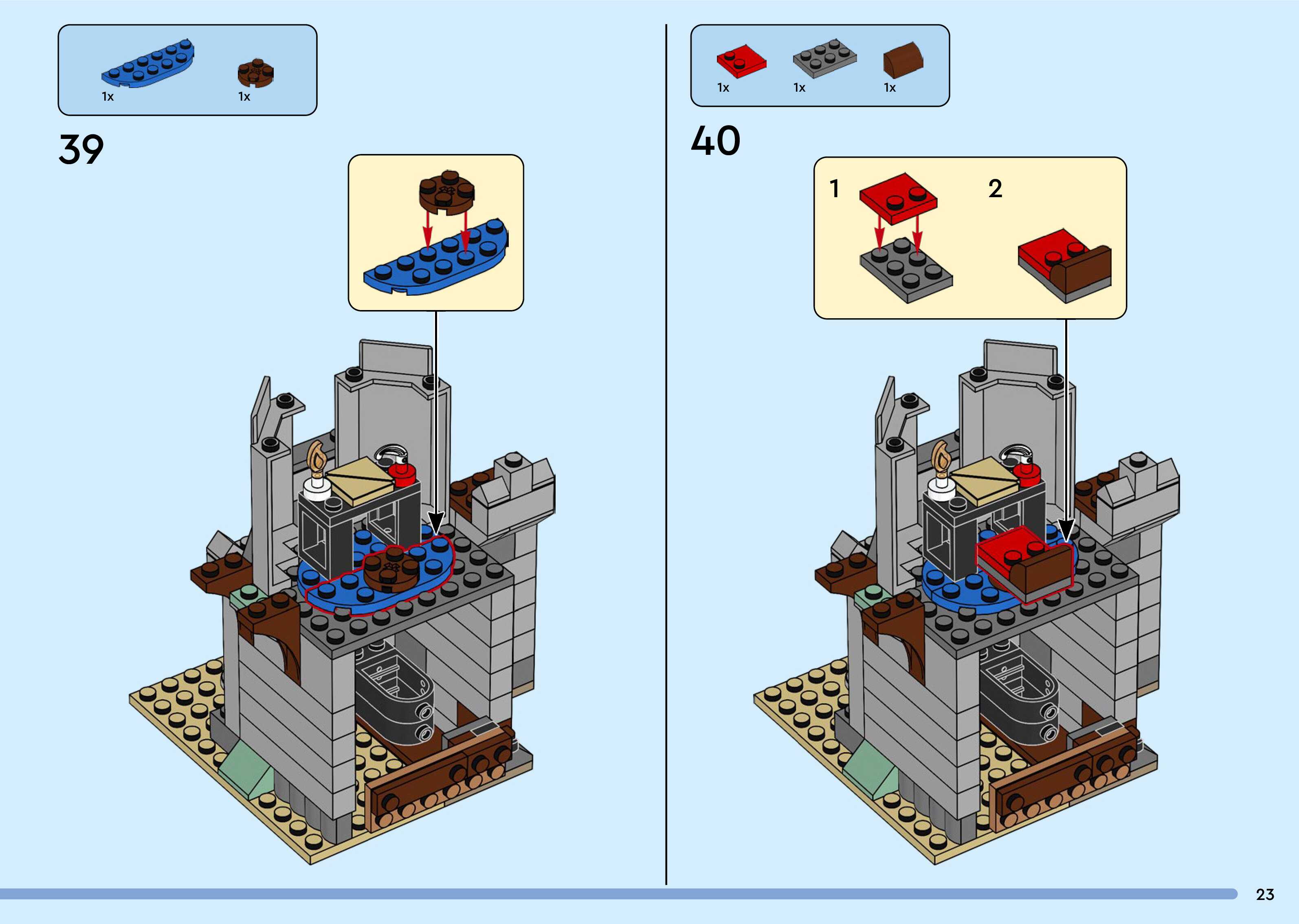 1x

1x

39

1x

1x

1x

40

1

2

23