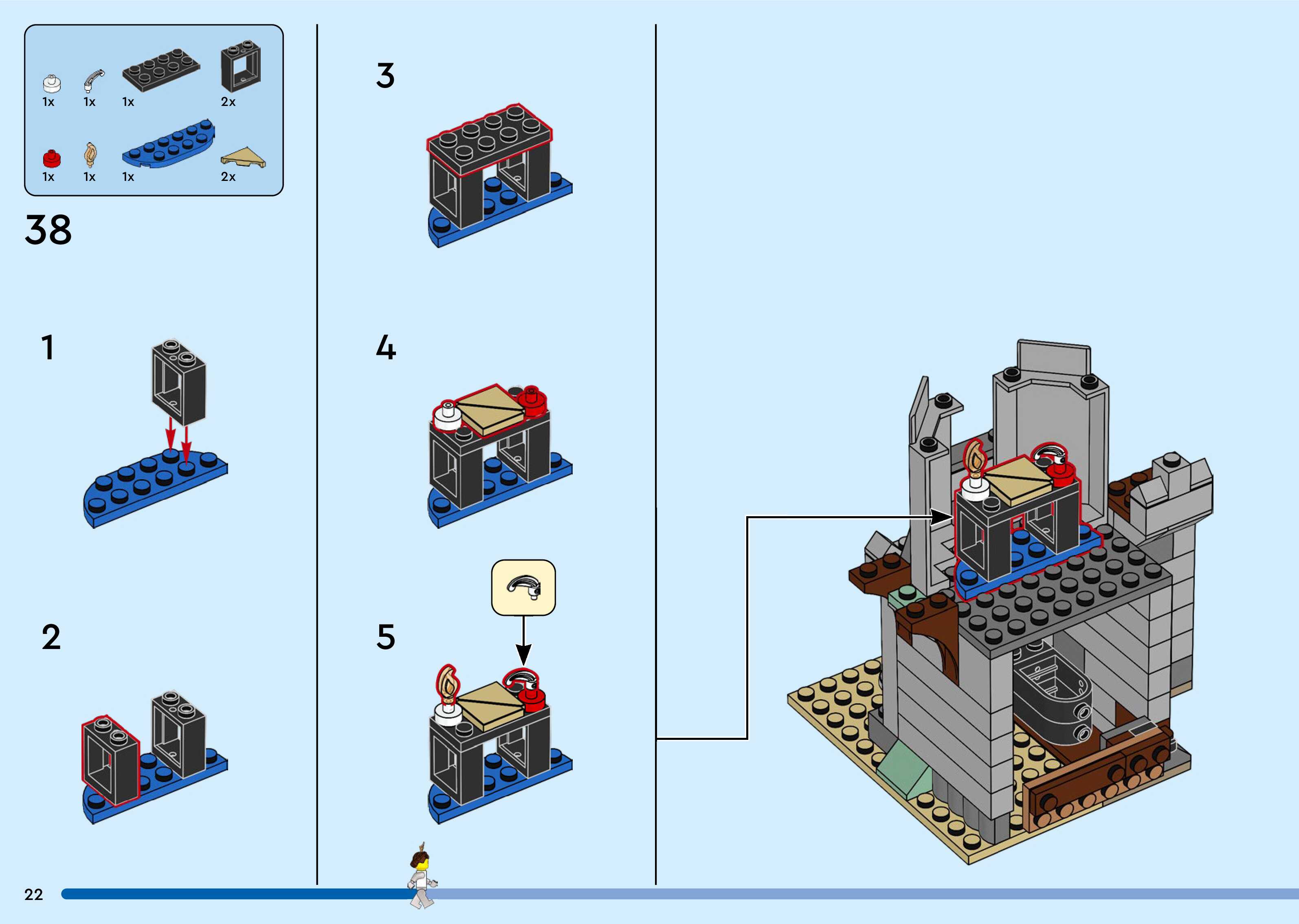 1x 1x 1x 2x

1x 1x 1x 2x

38

1

2

3

4

5

22