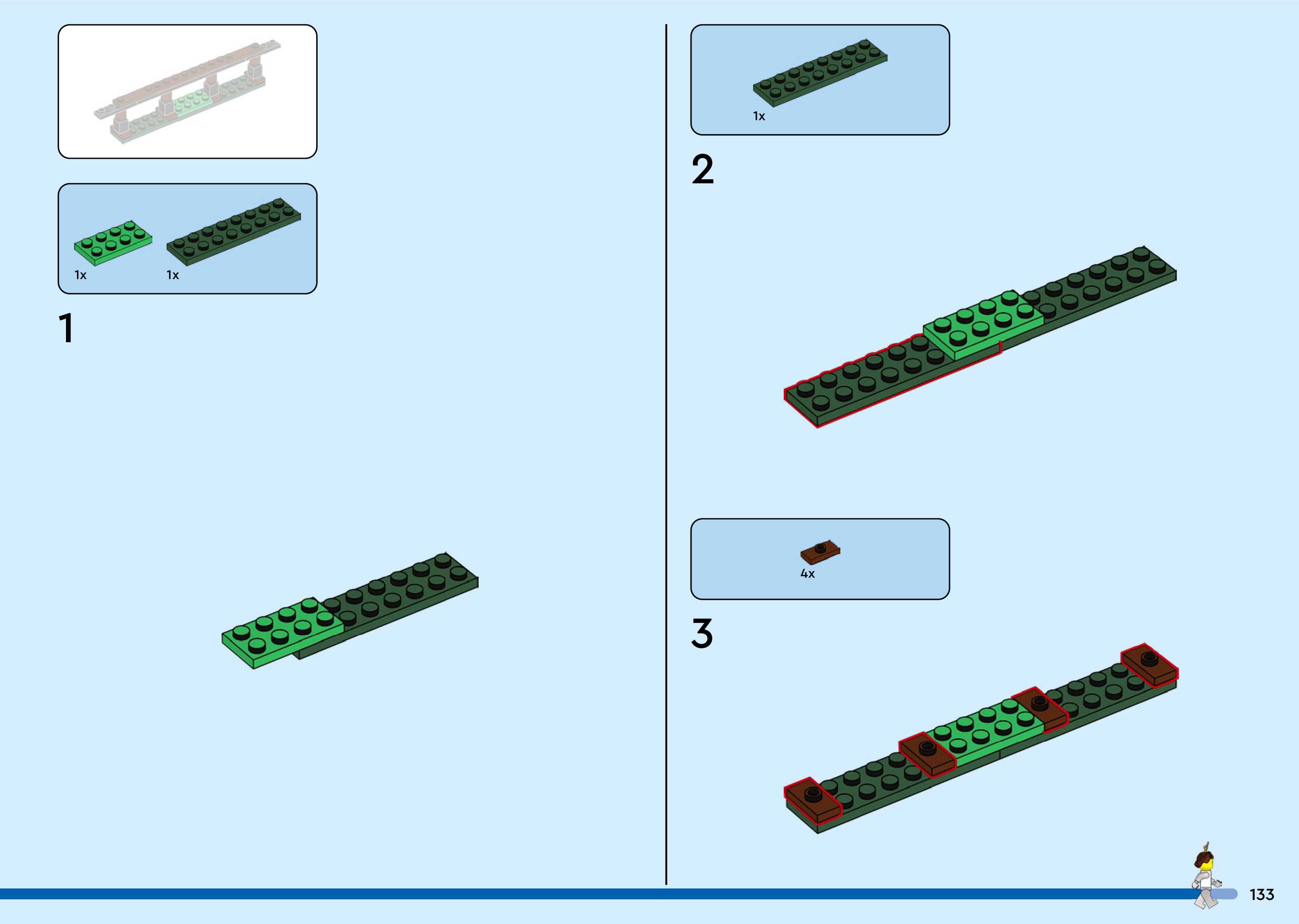 1x 1x

1

1x

2

4x

3

133