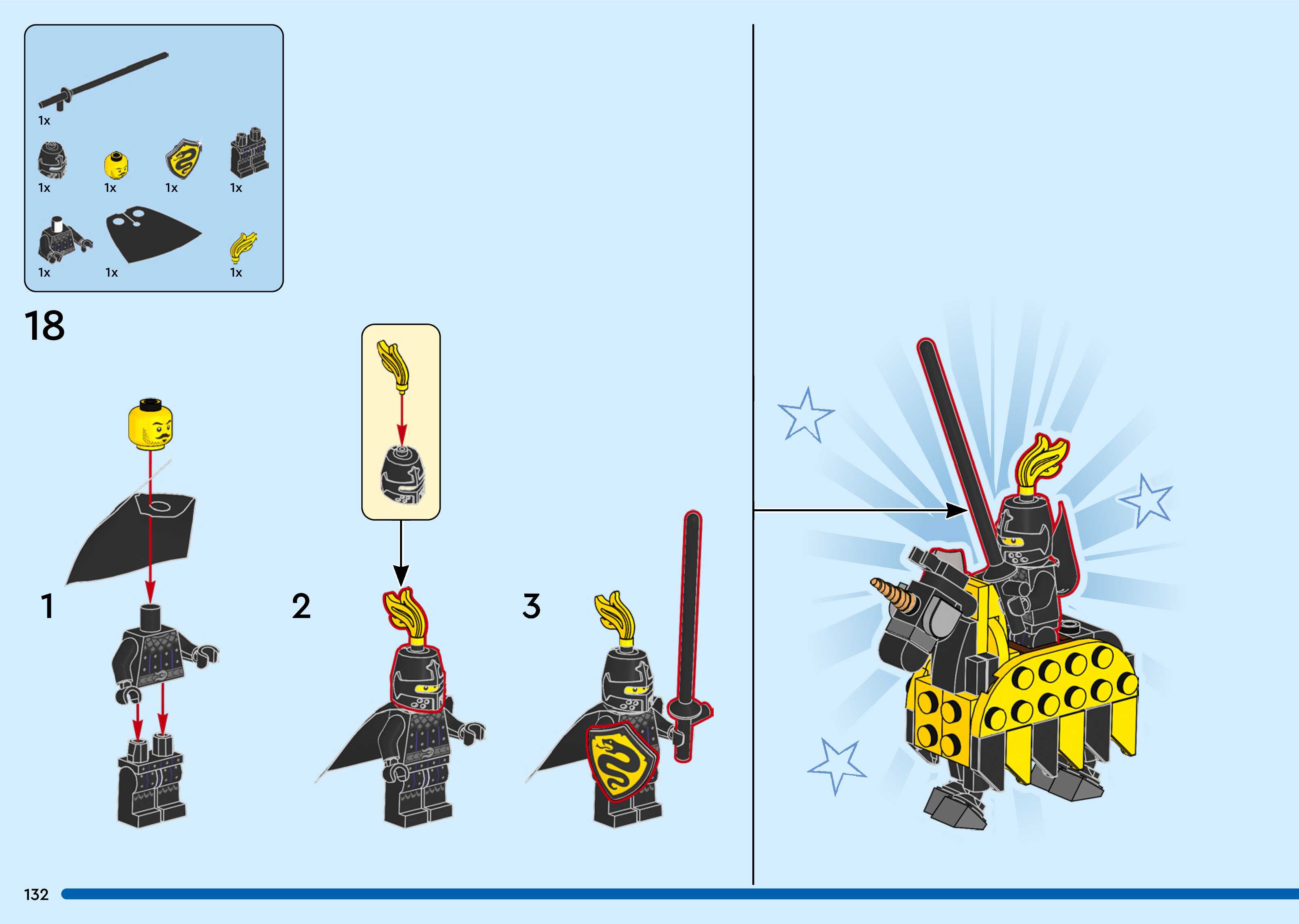 1x

1x 1x 1x 1x

1x 1x 1x

18

1

2

3

132