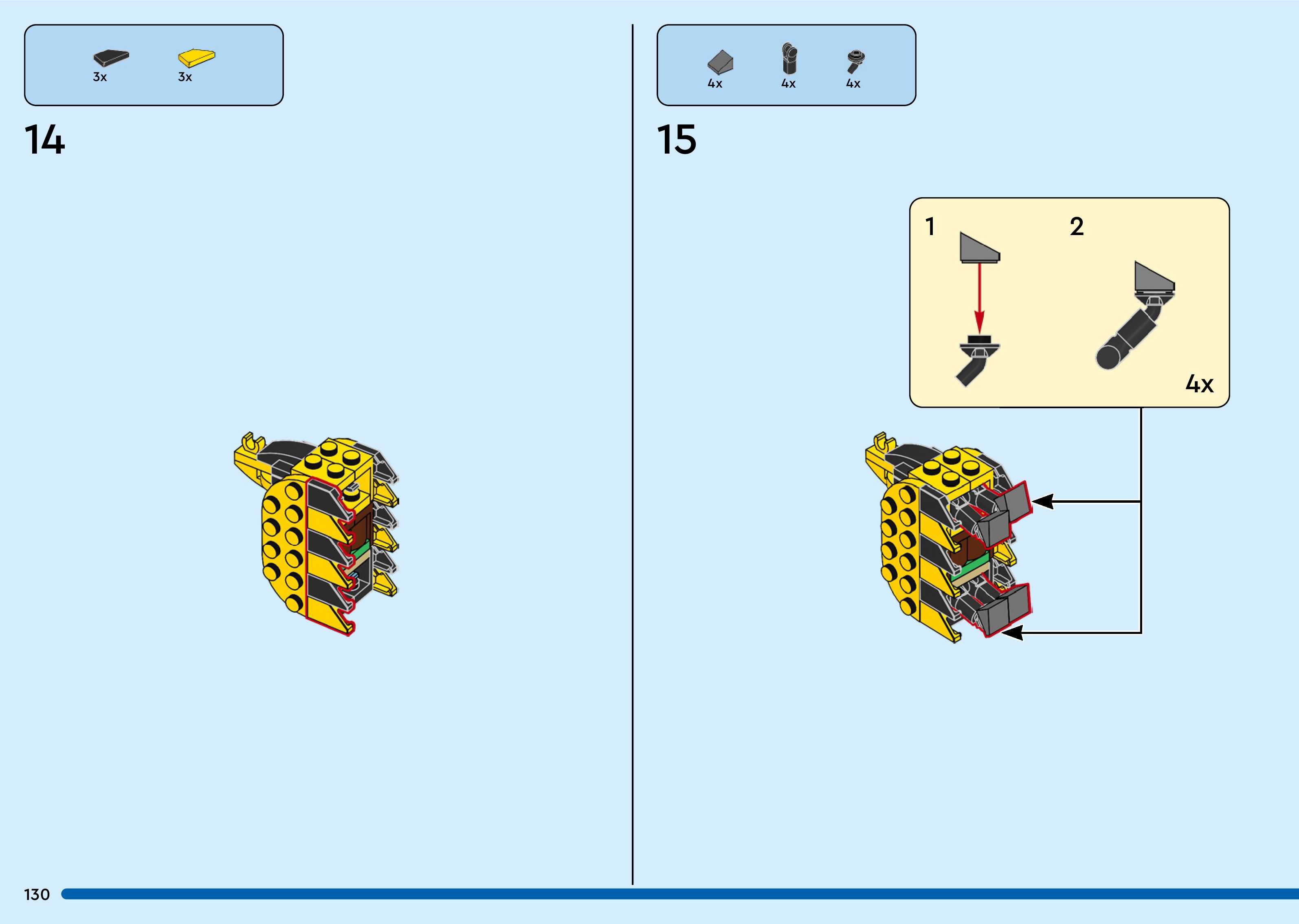 3x 3x

14

4x 4x 4x

15

1 2

4x

130