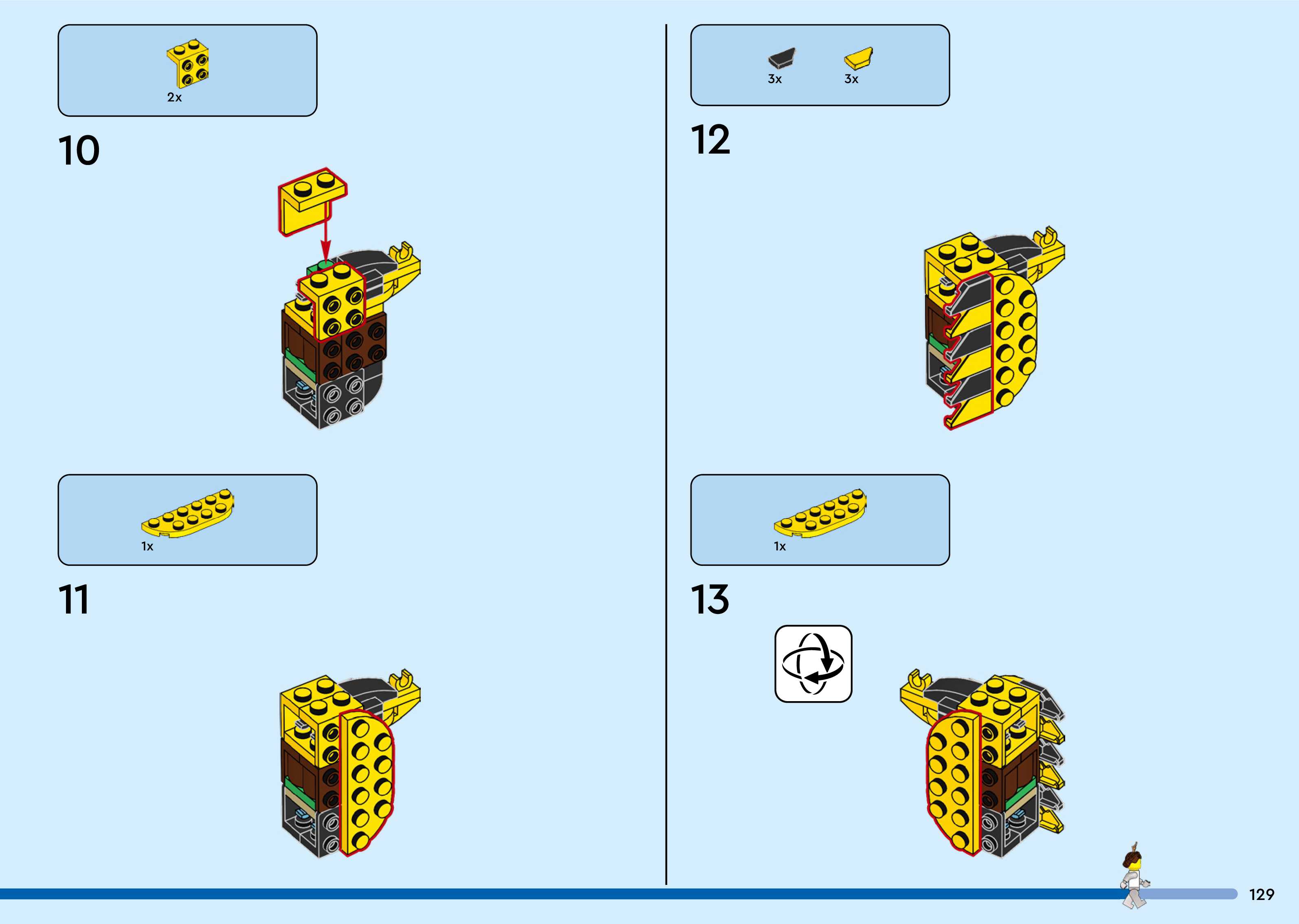 2x

10

1x

11

3x 3x

12

1x

13

129