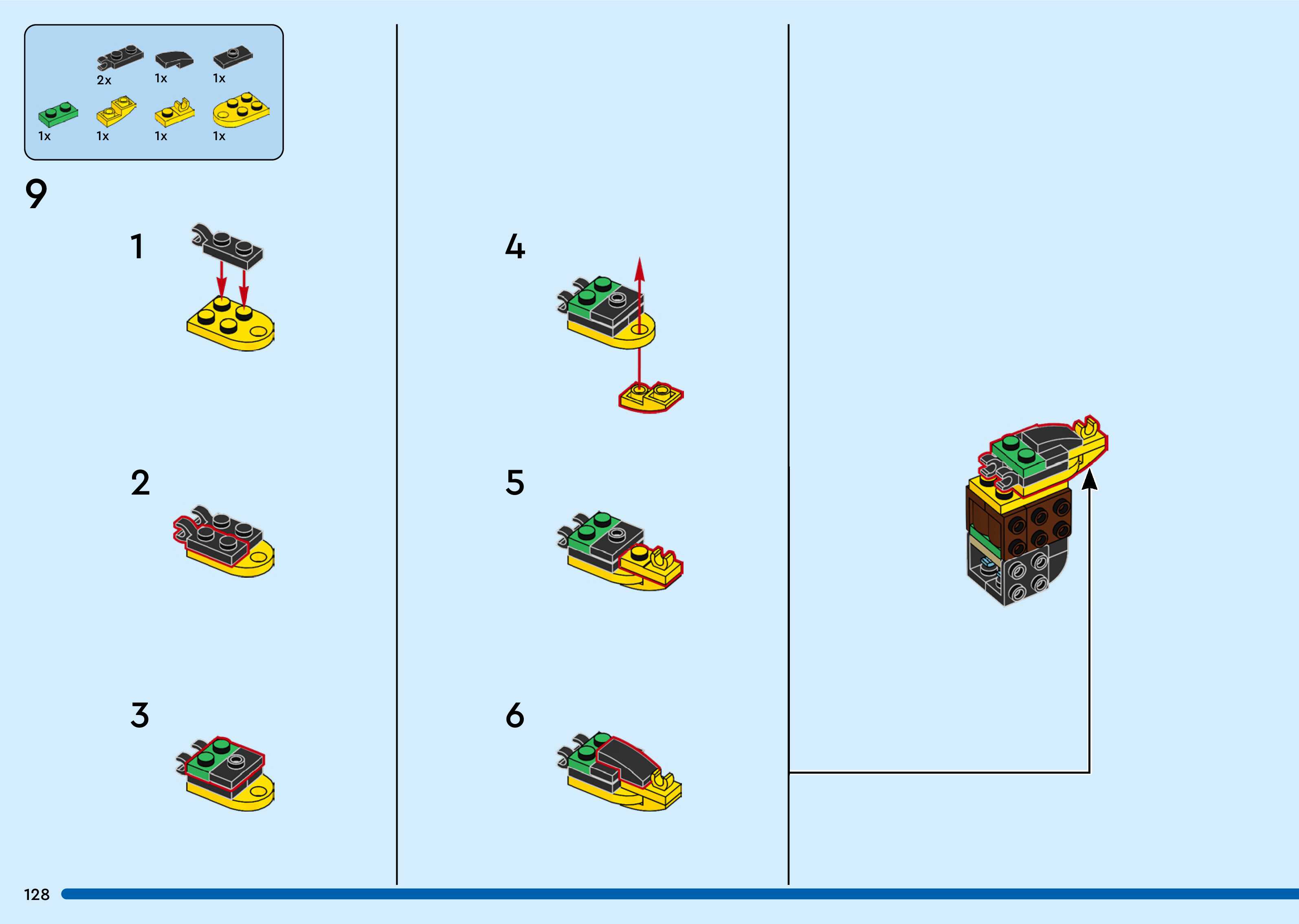 2x 1x 1x
1x 1x 1x 1x

9

1

2

3

4

5

6

128