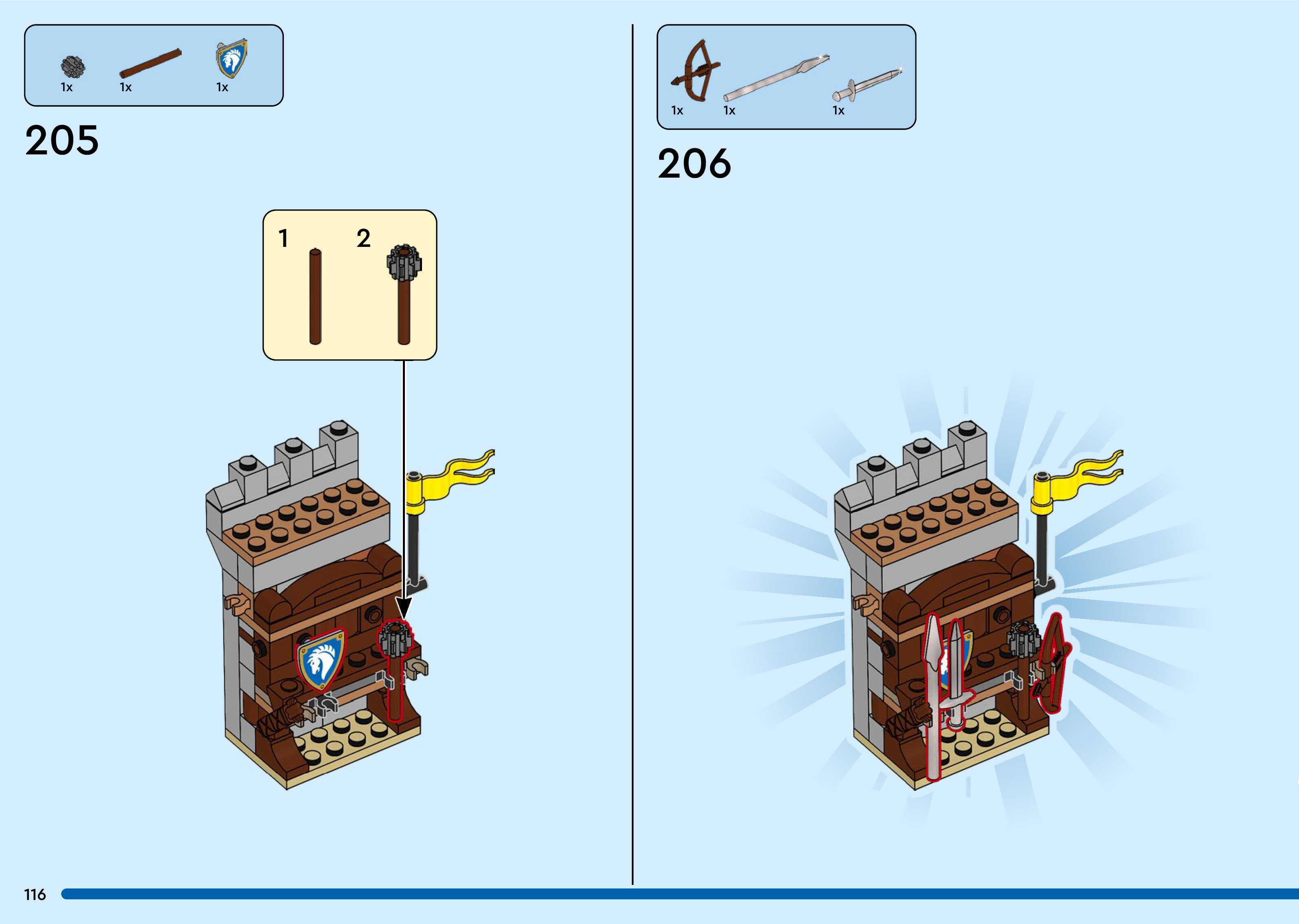 1x 1x 1x

205

1 2

1x 1x 1x

206

116