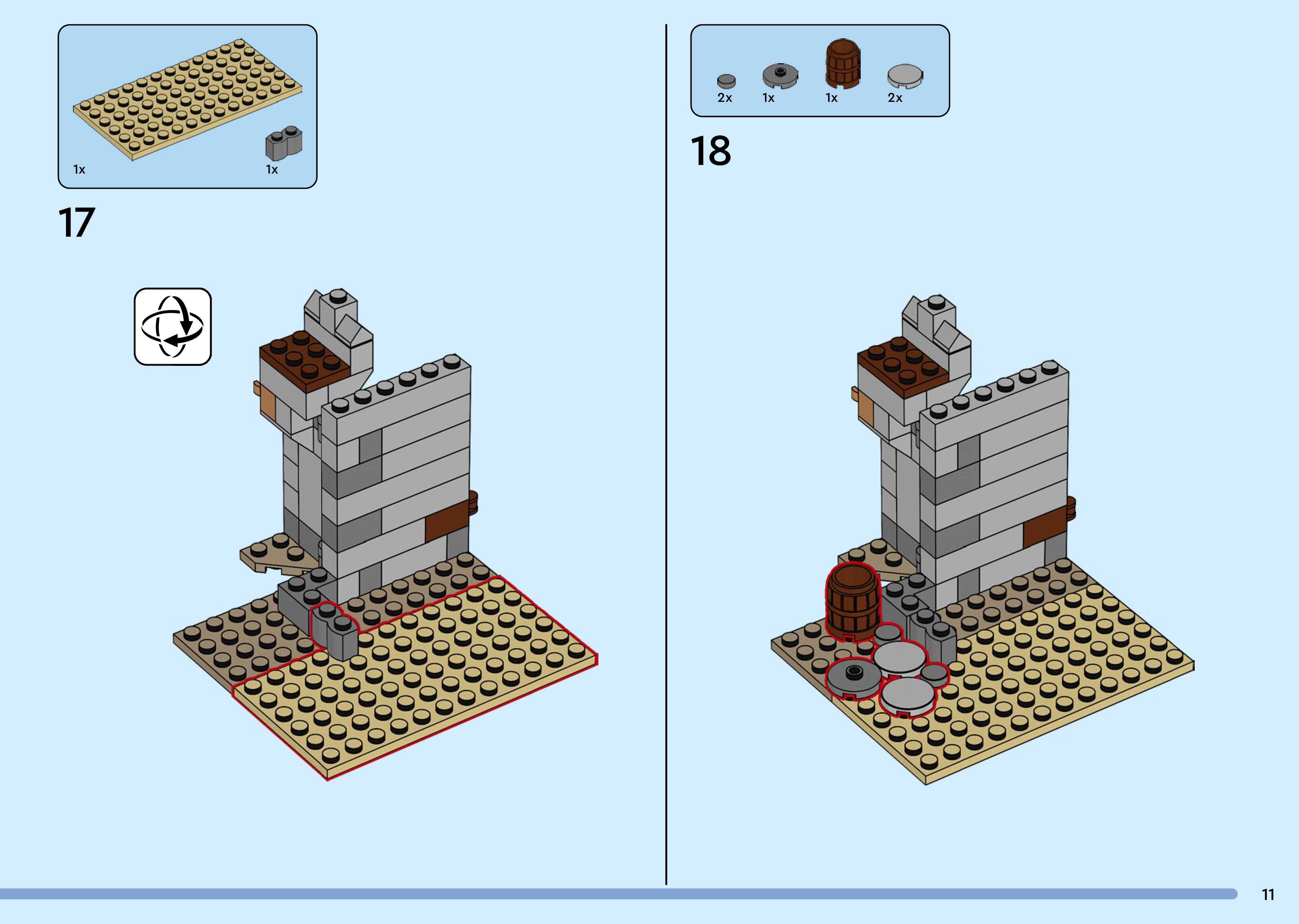 1x
1x

17

2x
1x
1x
2x

18

11