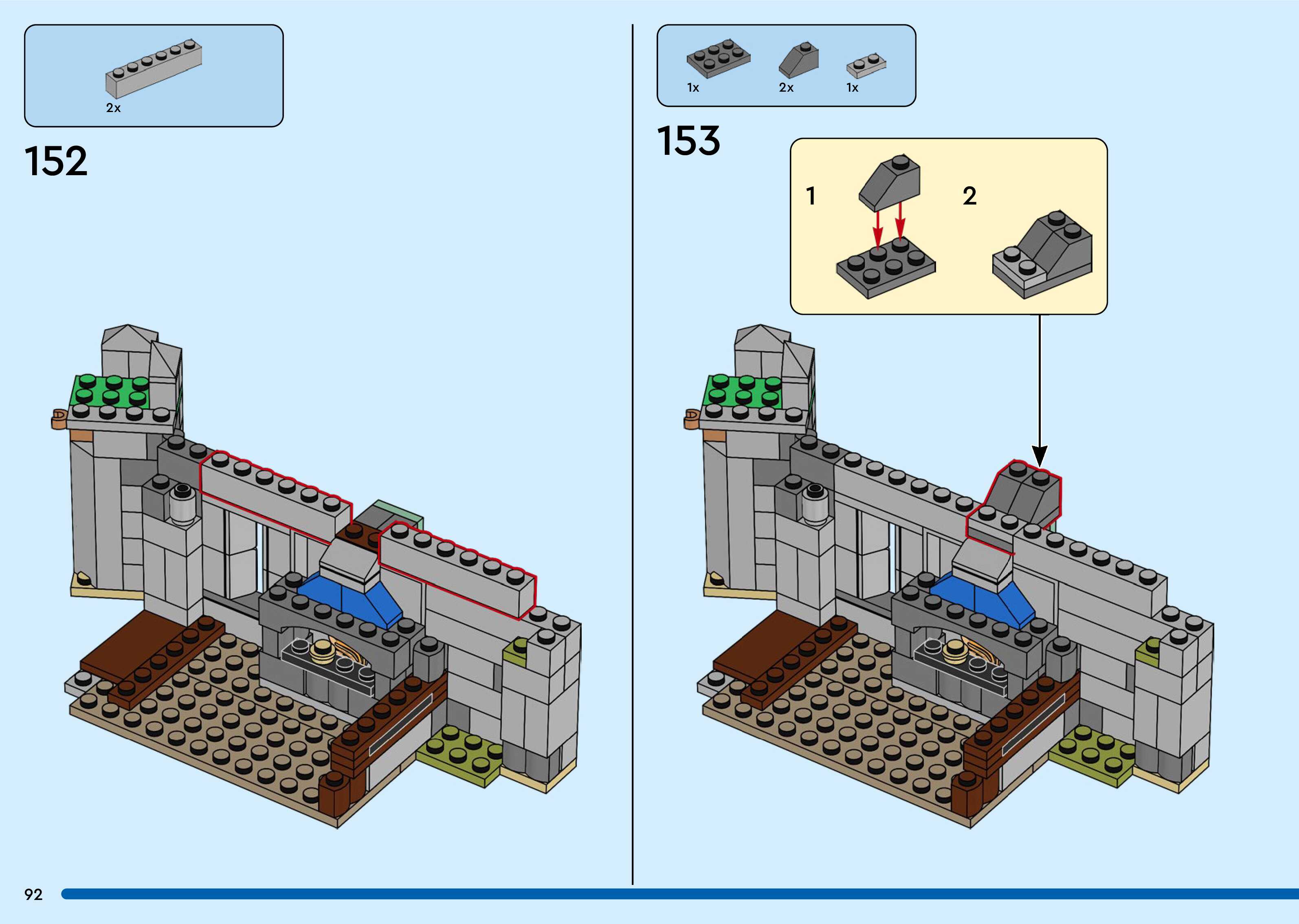 2x

152

1x 2x 1x

153

1

2

92