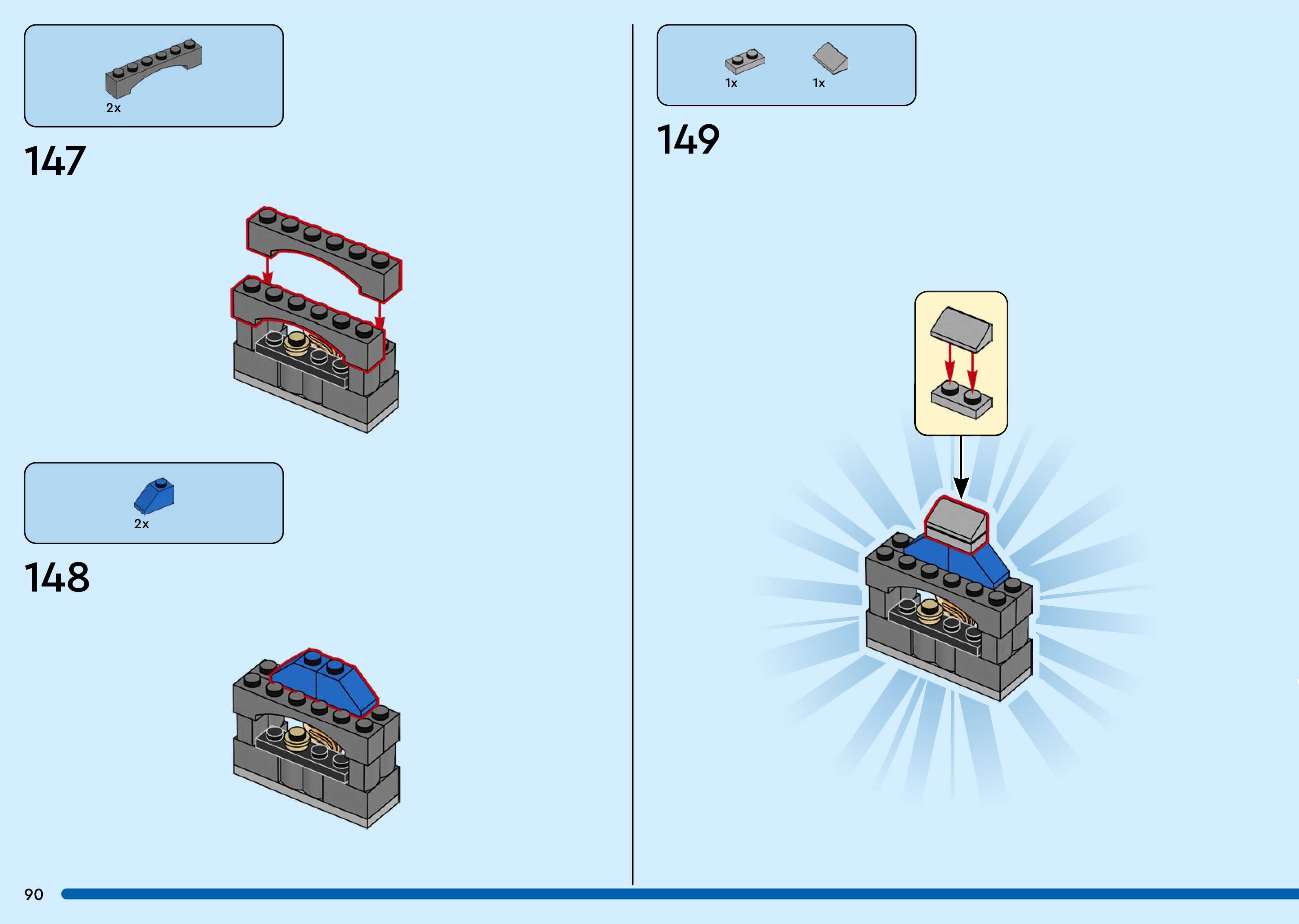 2x

147

2x

148

1x 1x

149

90