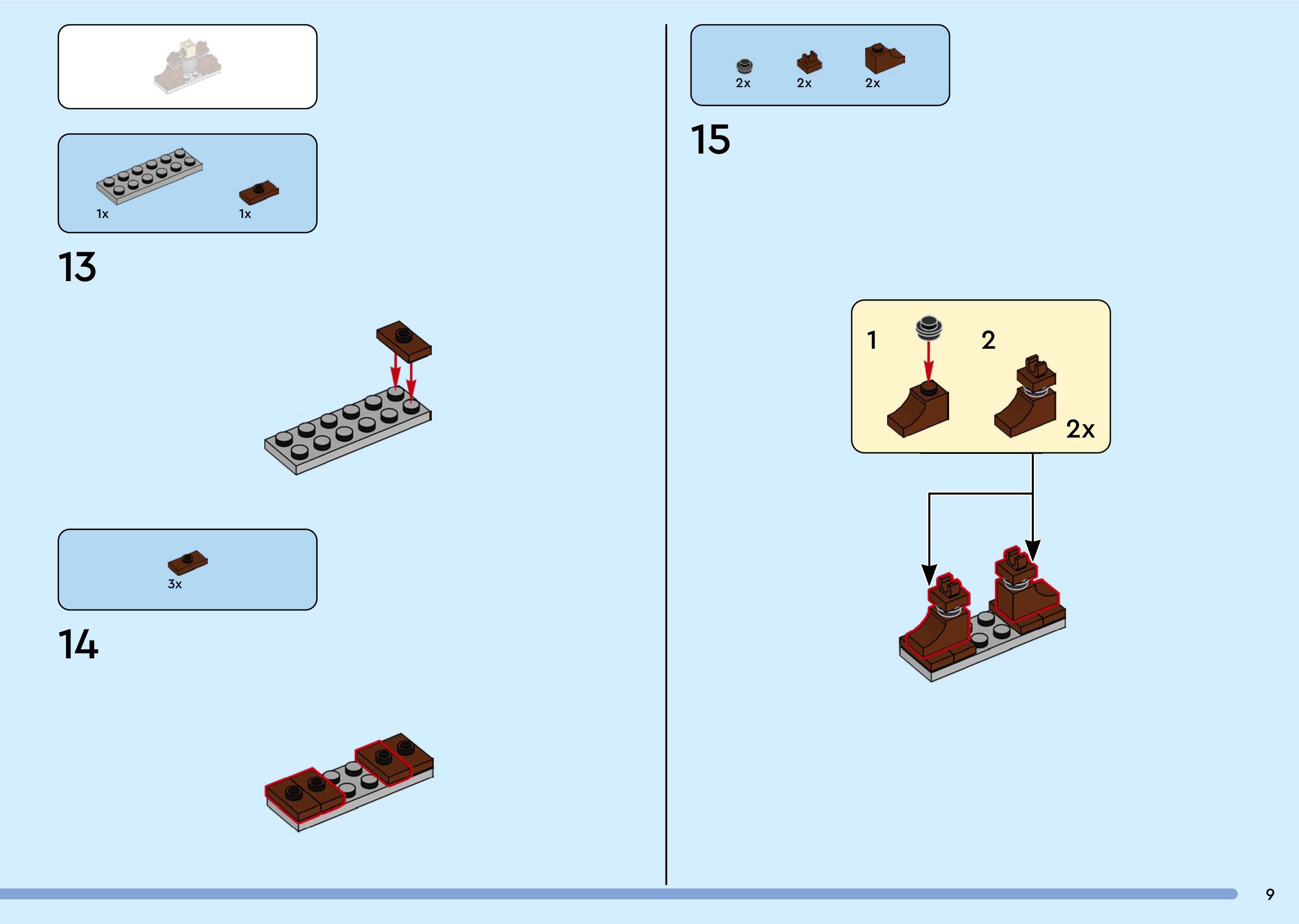 1x
1x

13

3x

14

2x
2x
2x

15

1
2
2x

9