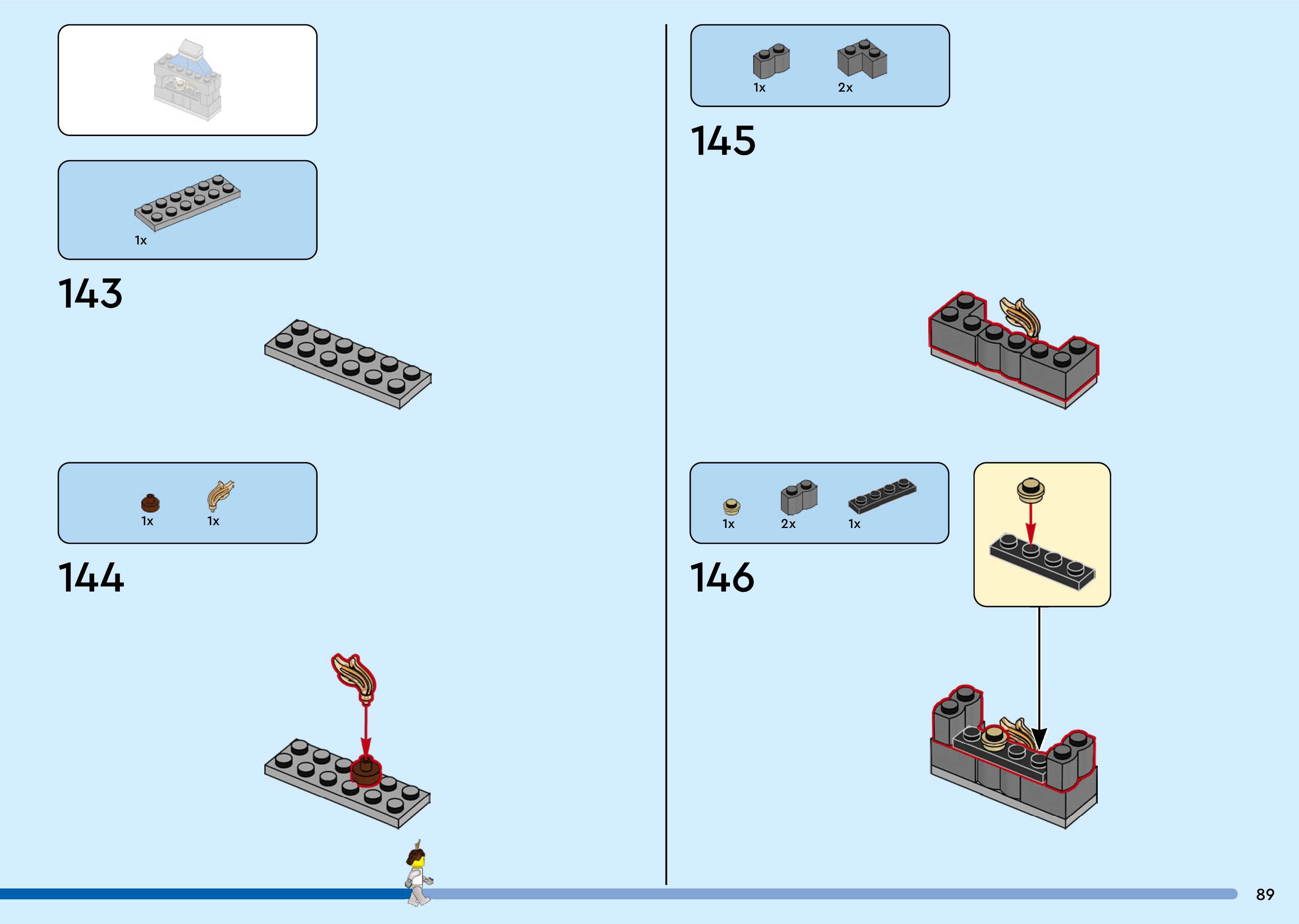 1x

143

1x 1x

144

1x 2x

145

1x 2x 1x

146

89