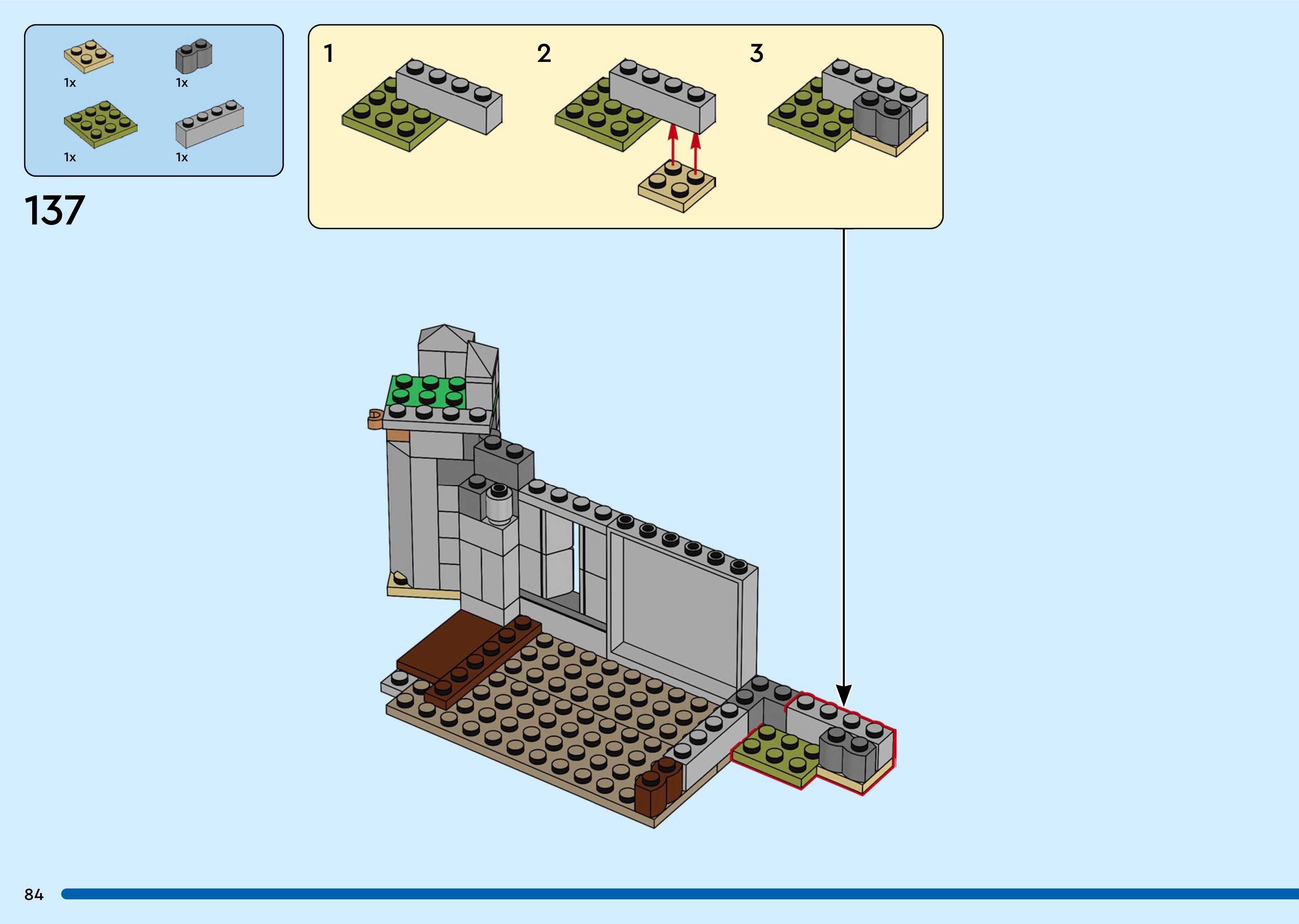 1x 1x
1x 1x

137

1 2 3

84