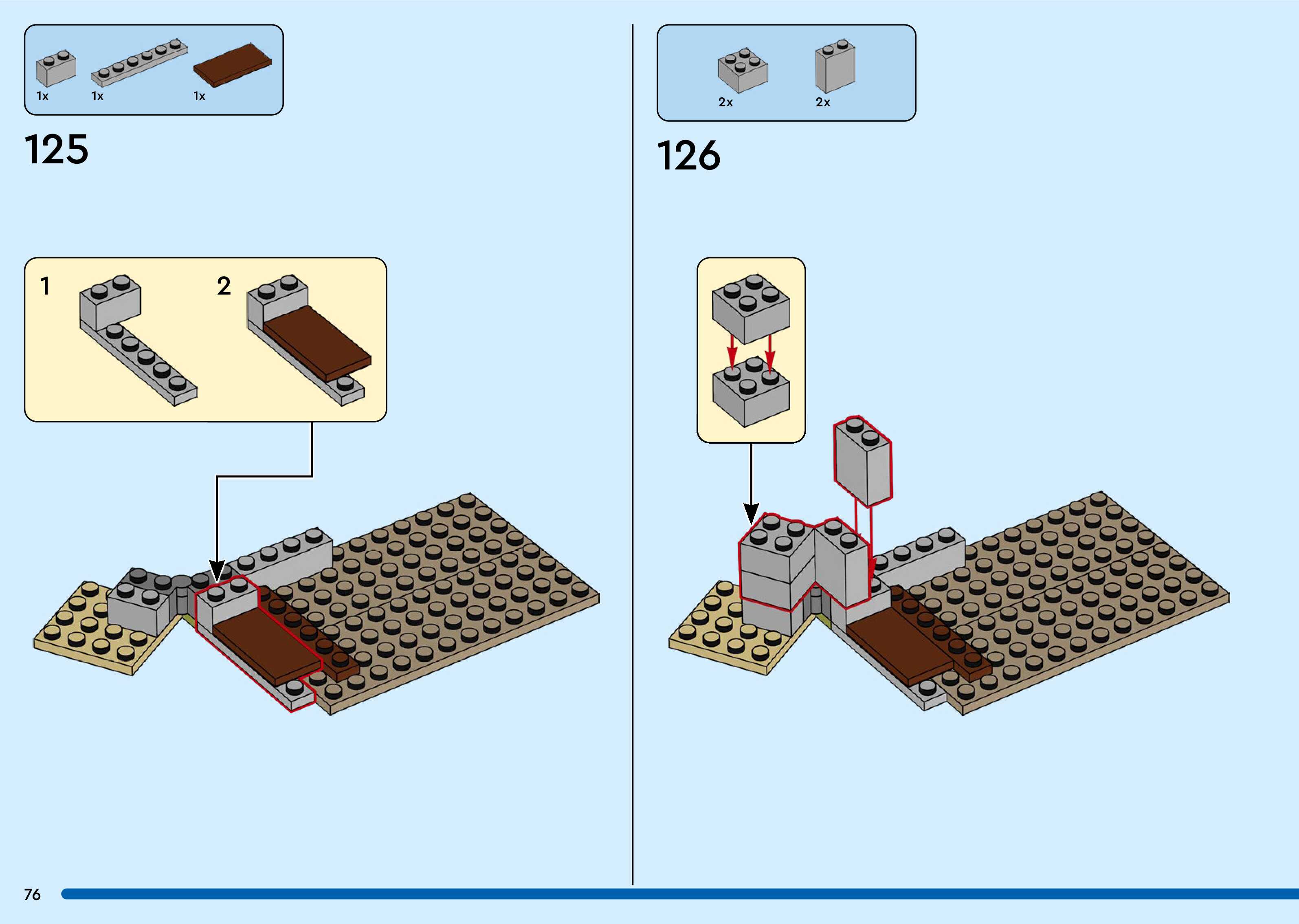 1x 1x 1x

125

1 2

2x 2x

126

76