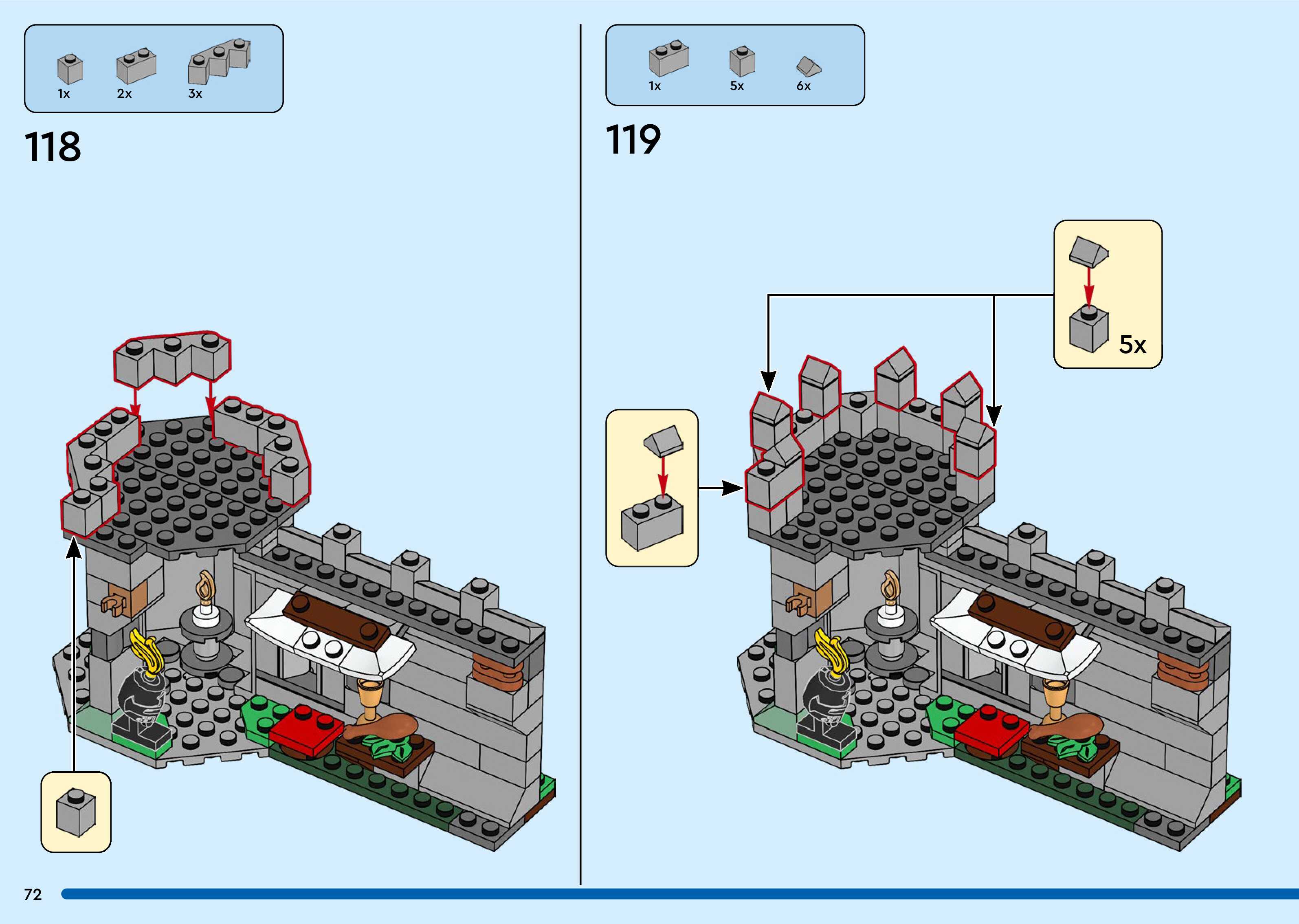 1x 2x 3x

118

1x 5x 6x

119

5x

72