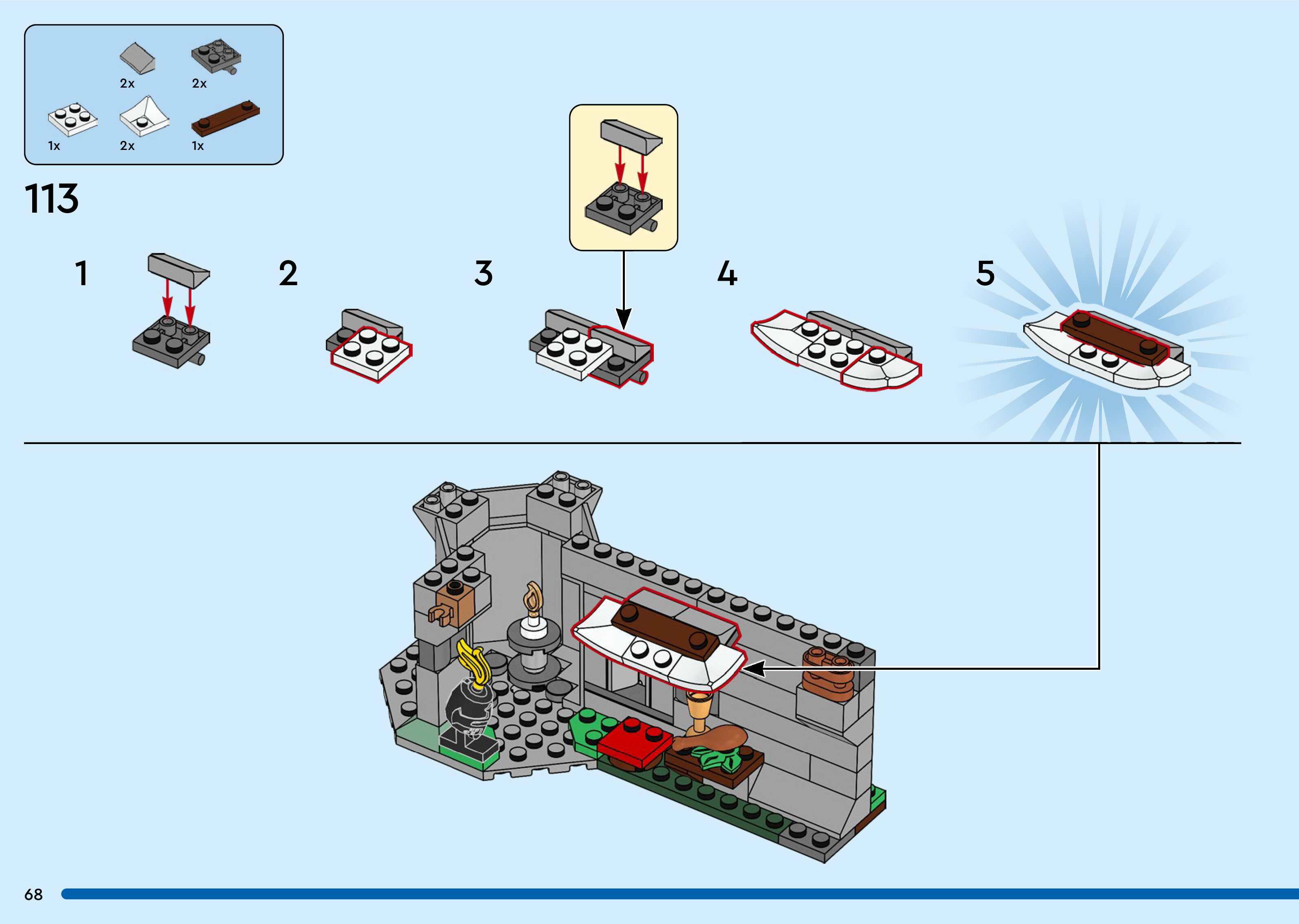 2x 2x
1x 2x 1x

113

1

2

3

4

5

68