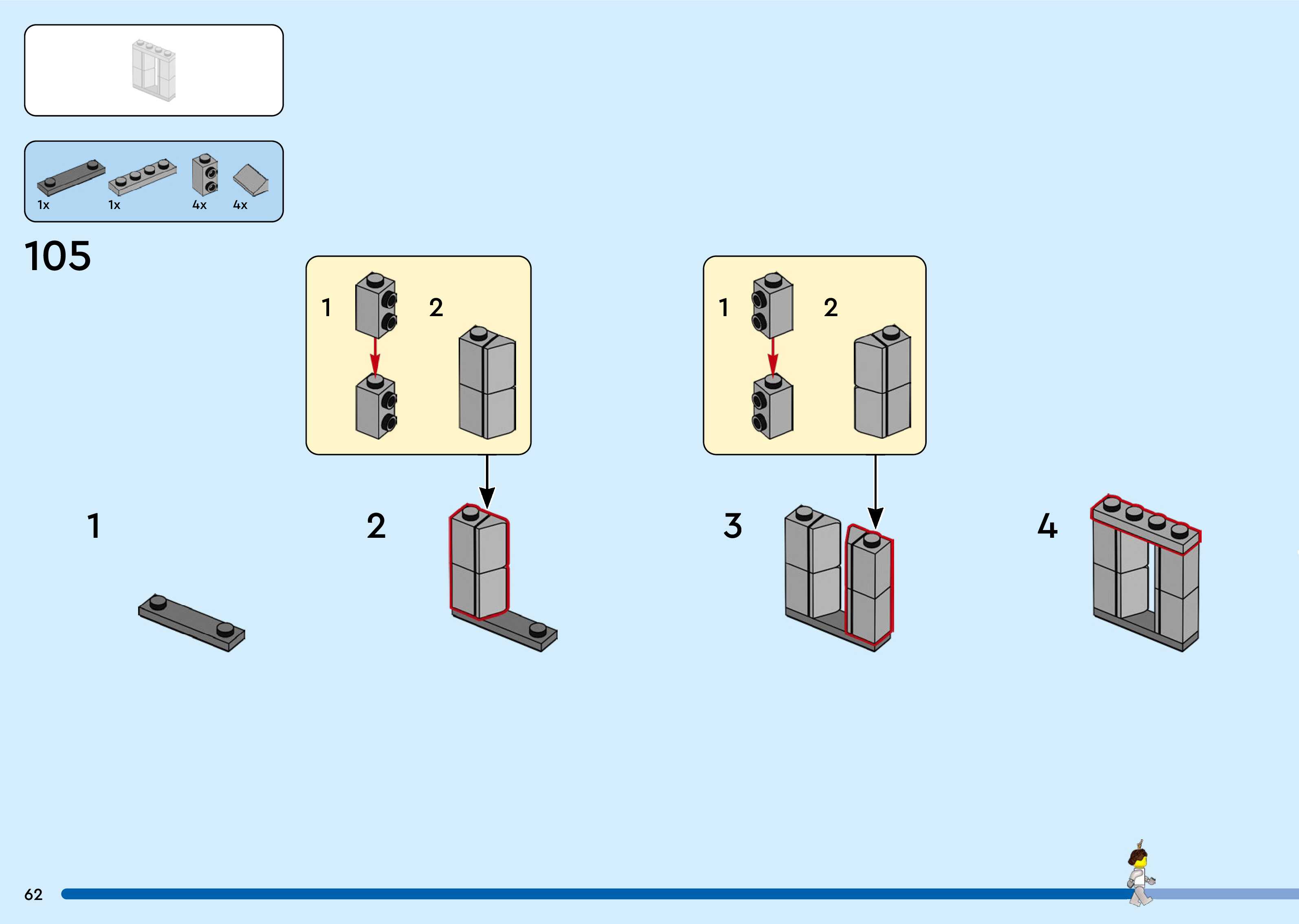 1x 1x 4x 4x

105

1

2

1

2

1

2

3

4

62