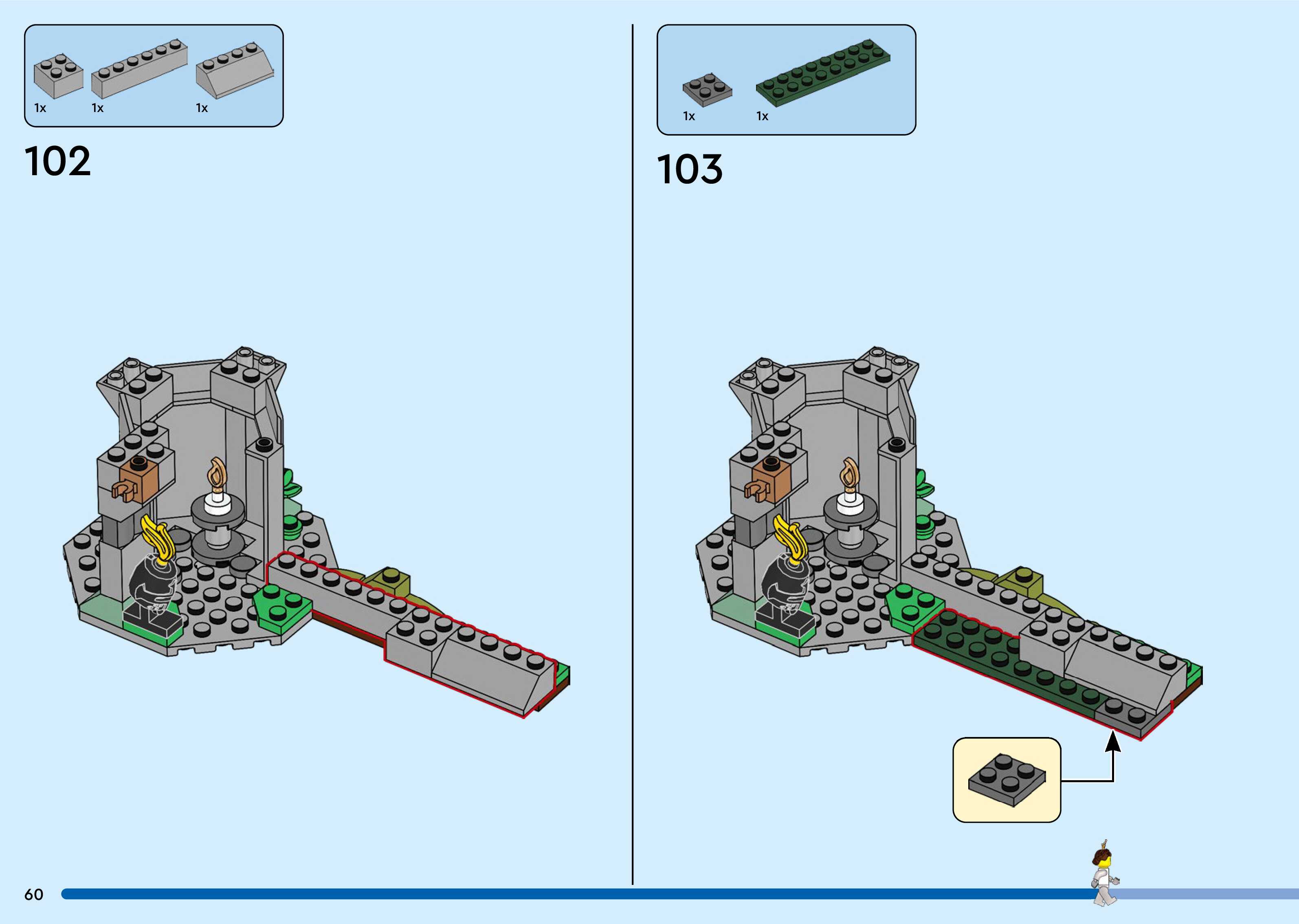 1x 1x 1x

102

1x 1x

103

60