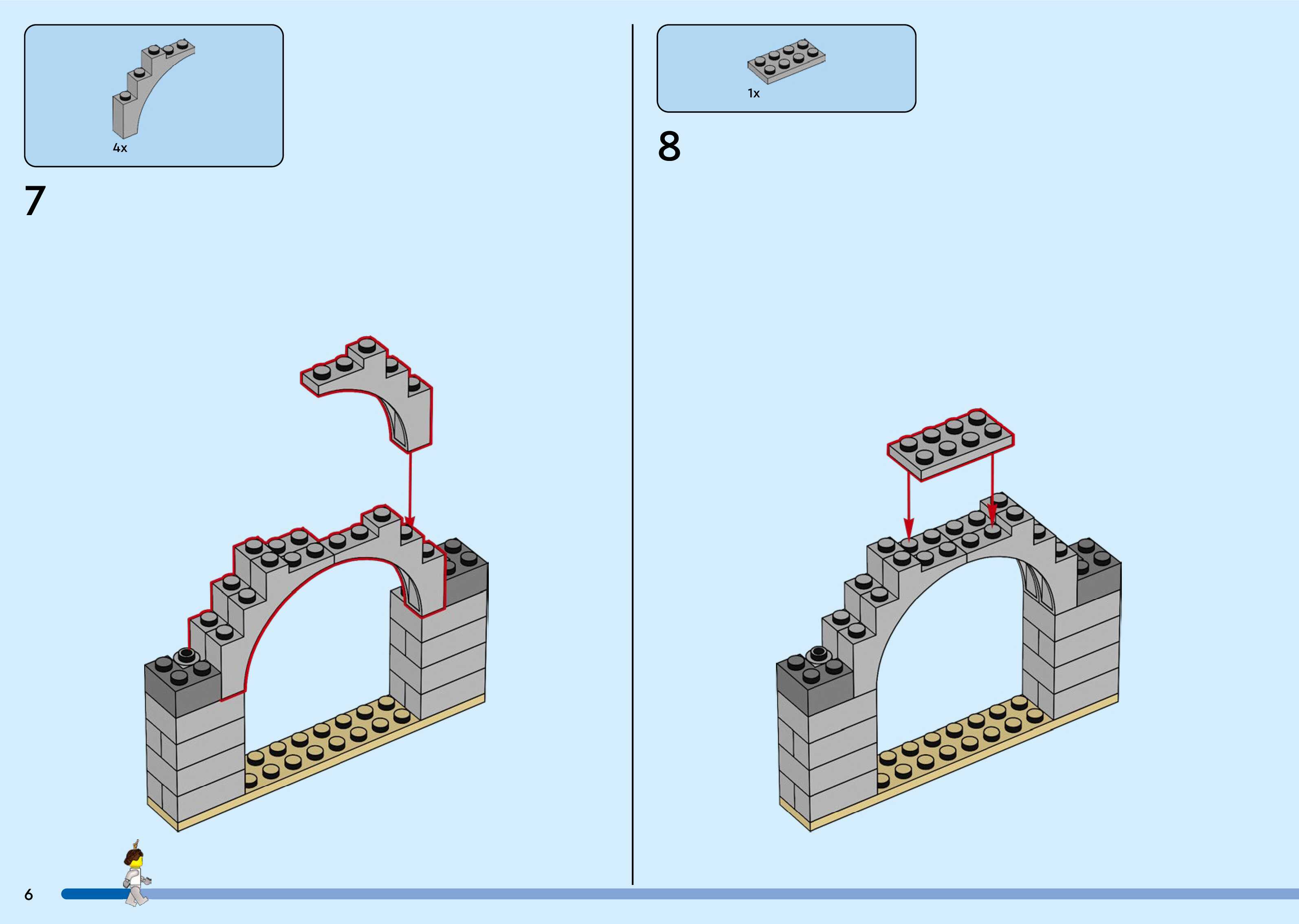 4x

7

1x

8

6