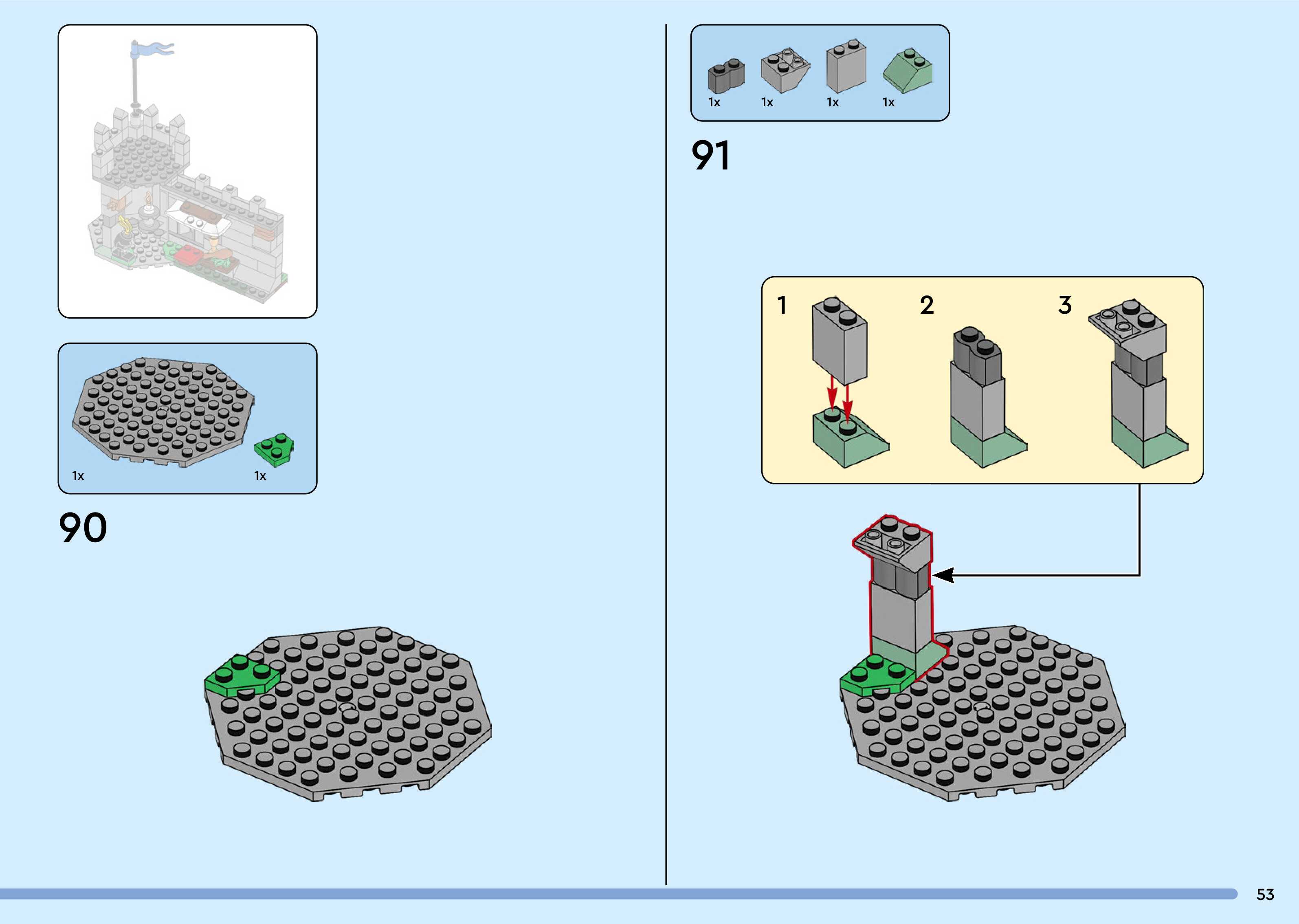 1x 1x

90

1x 1x 1x 1x

91

1 2 3

53