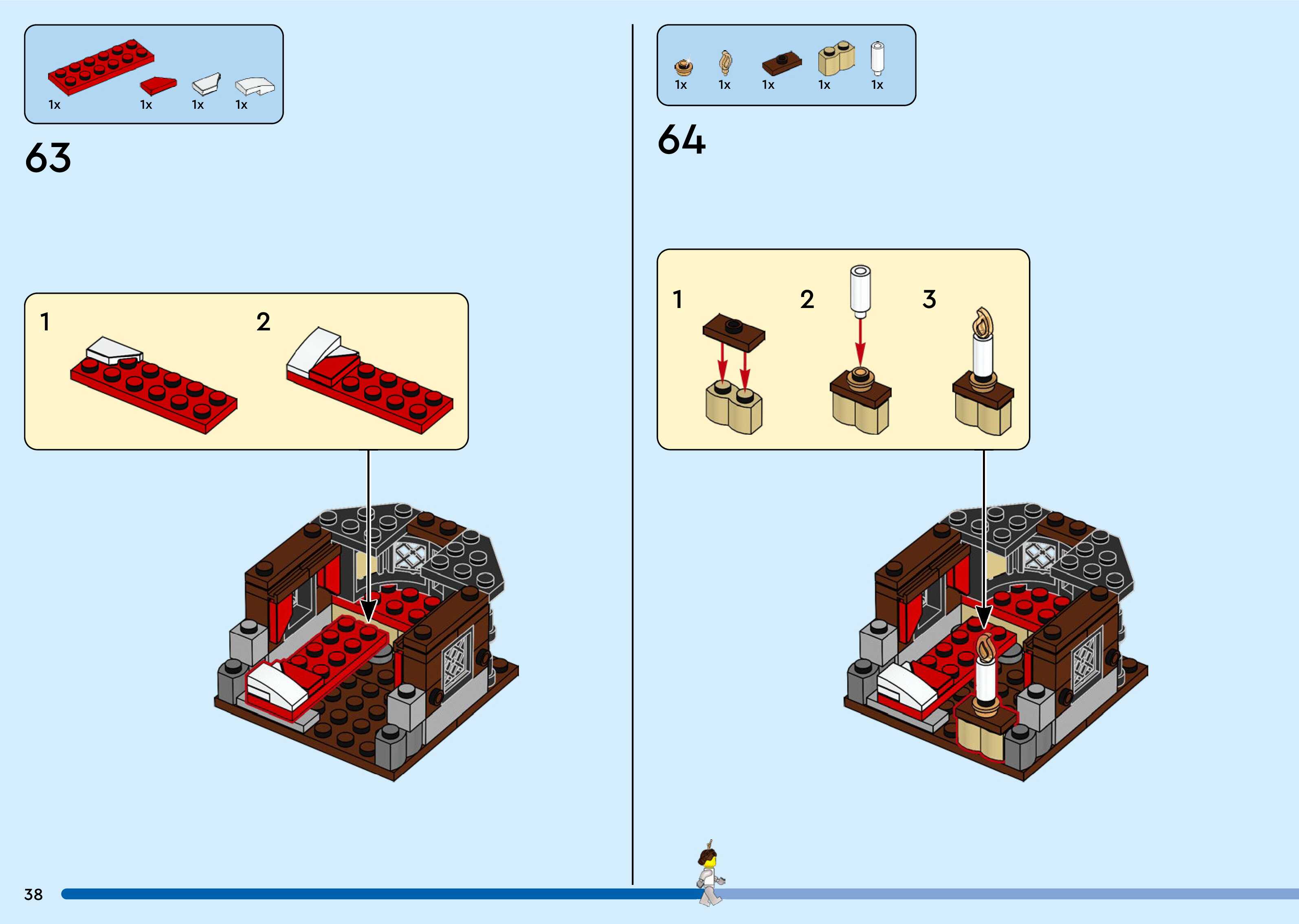 1x 1x 1x 1x

63

1 2

1x 1x 1x 1x 1x

64

1 2 3

38