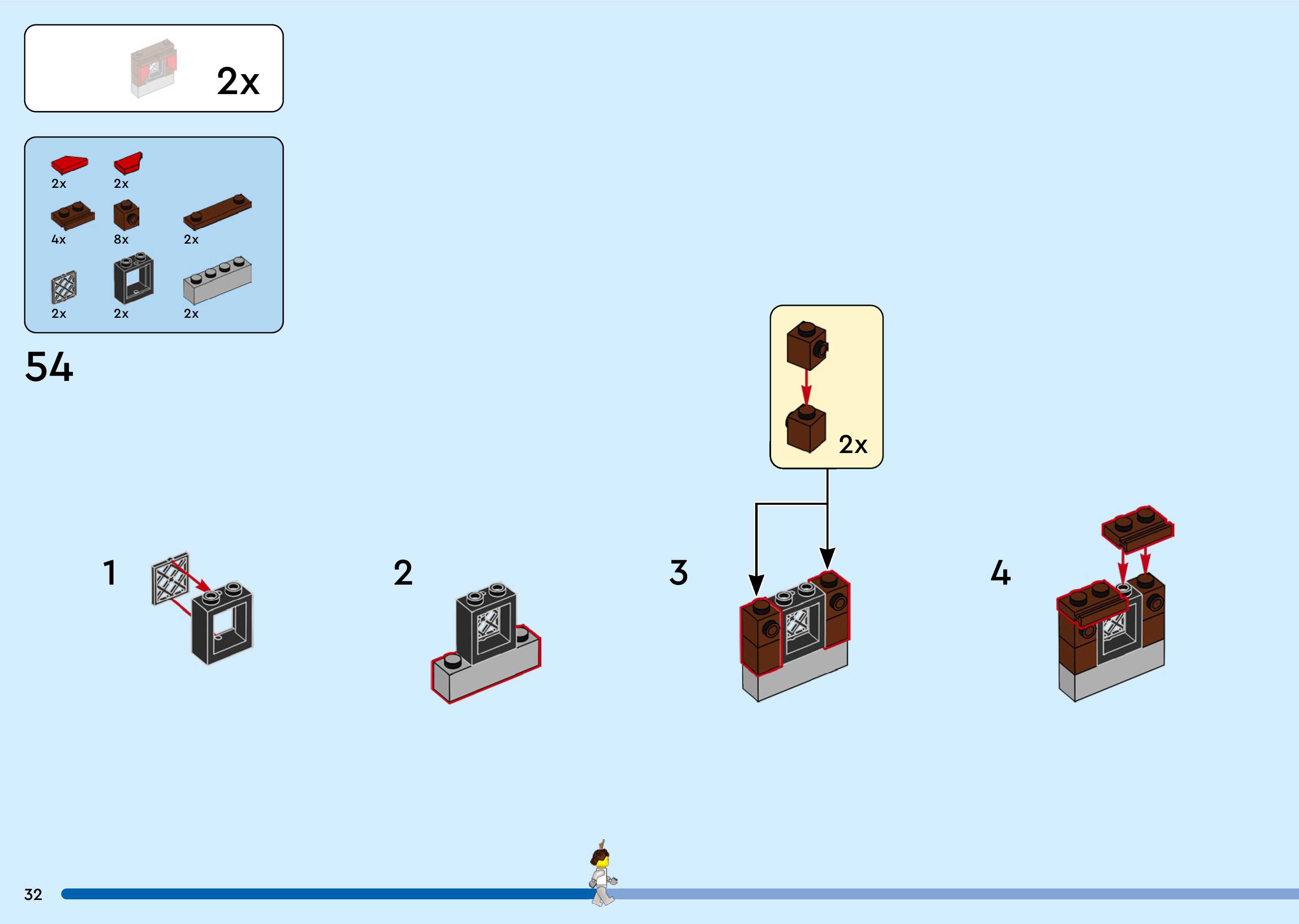 2x

2x 2x
4x 8x 2x
2x 2x 2x

54

2x

1

2

3

4

32