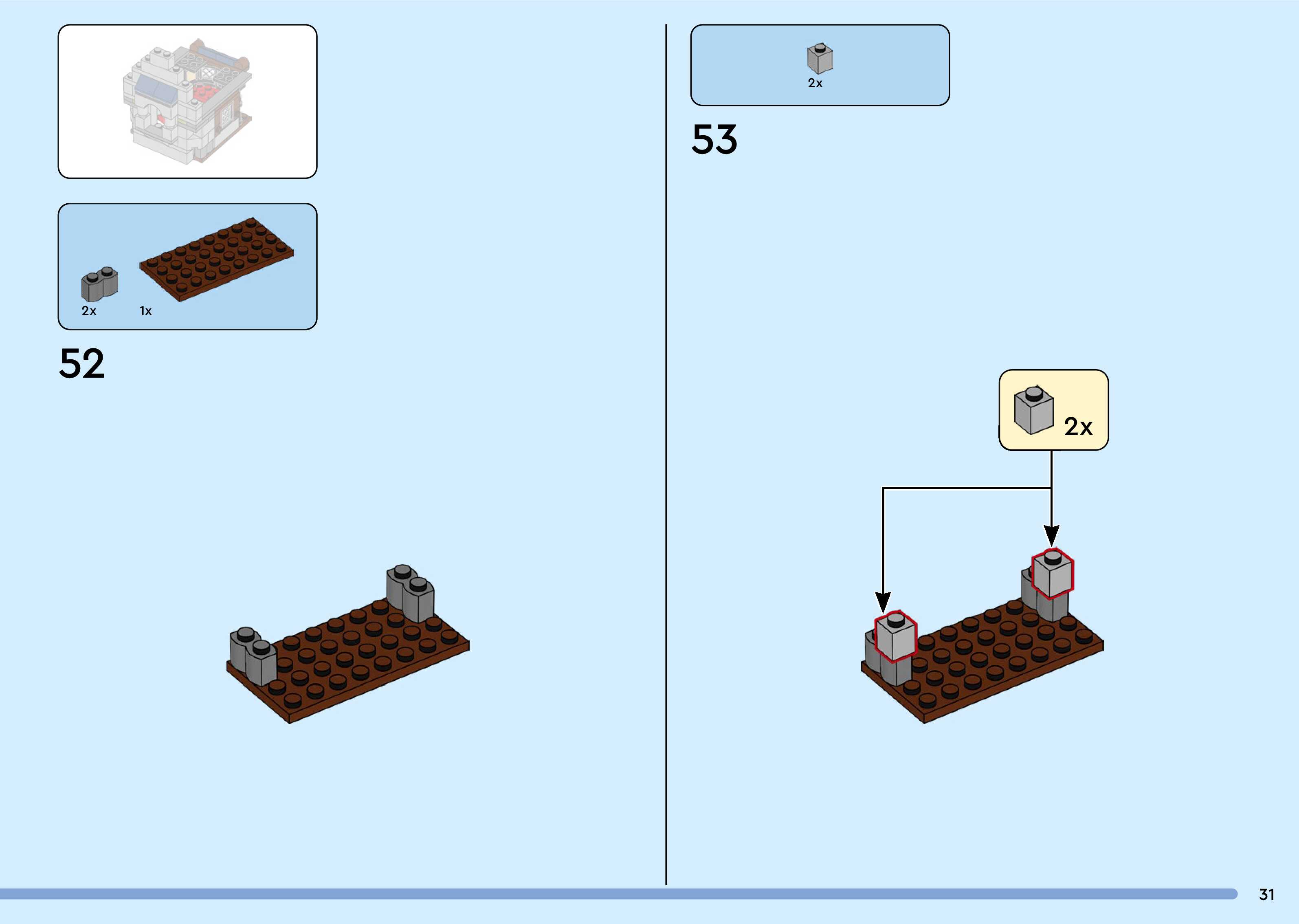 2x

1x

52

2x

53

2x

31