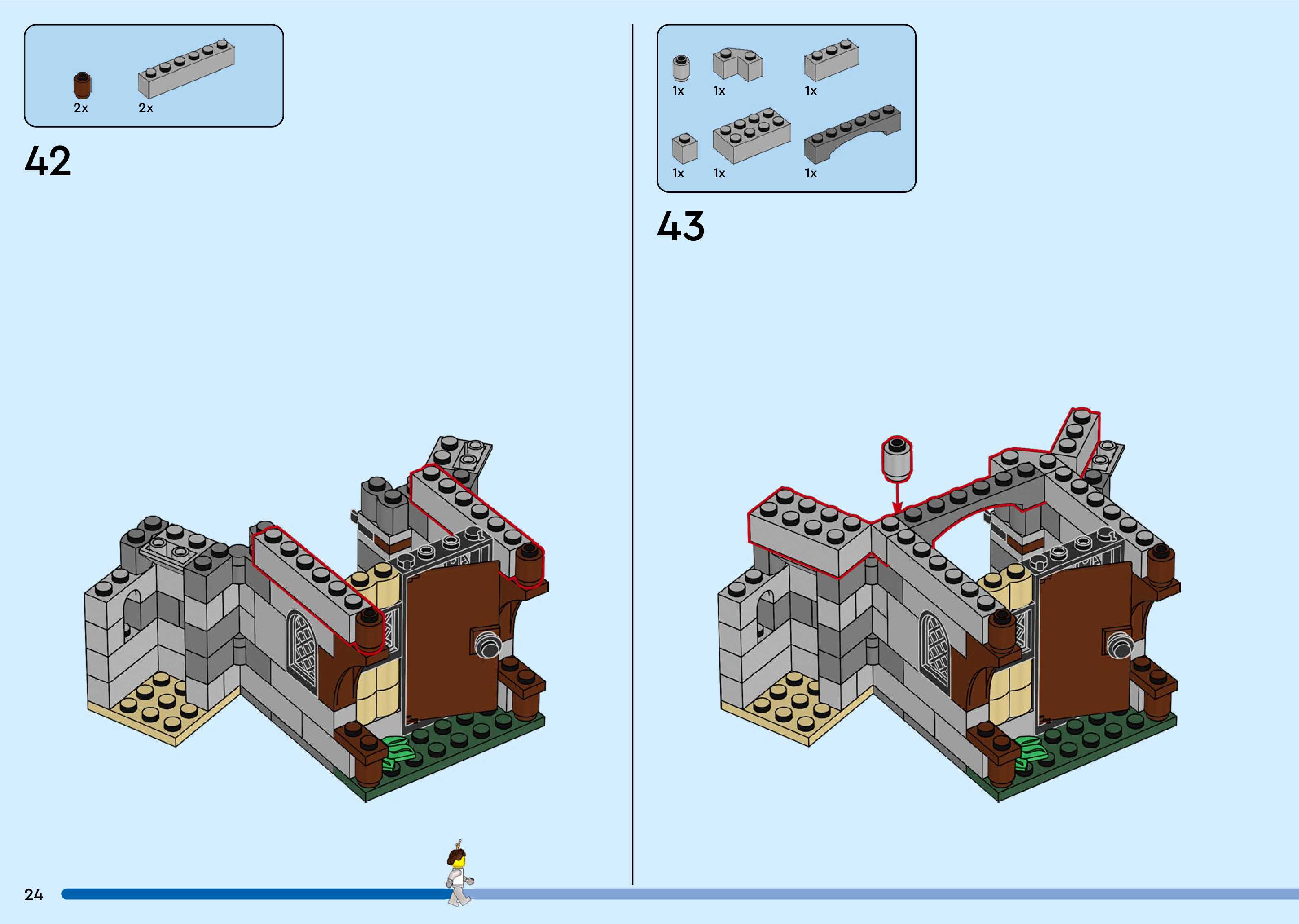 2x 2x

42

1x 1x 1x

1x 1x 1x

43

24