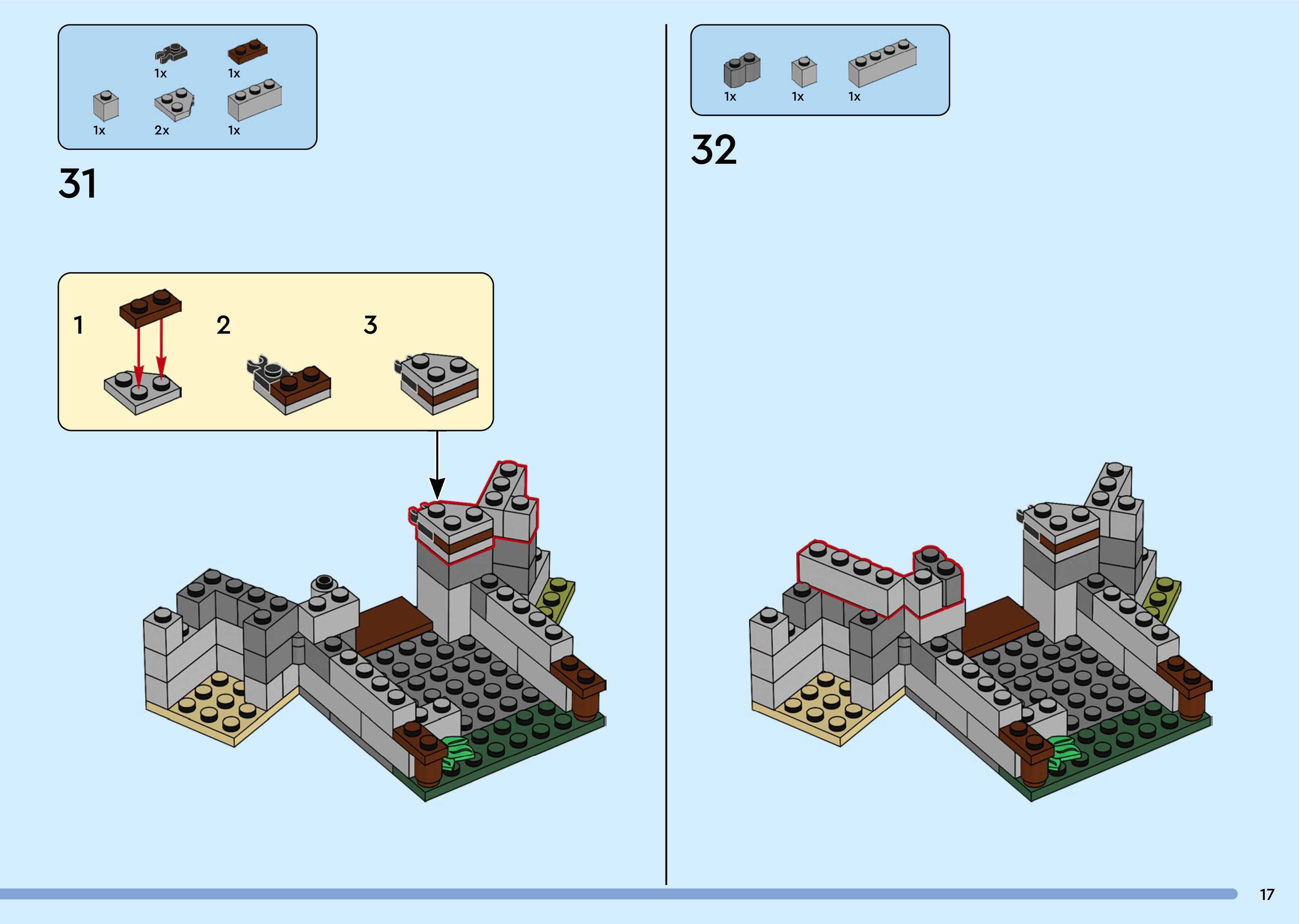 1x 1x
1x 2x 1x

31

1 2 3

1x 1x 1x

32

17