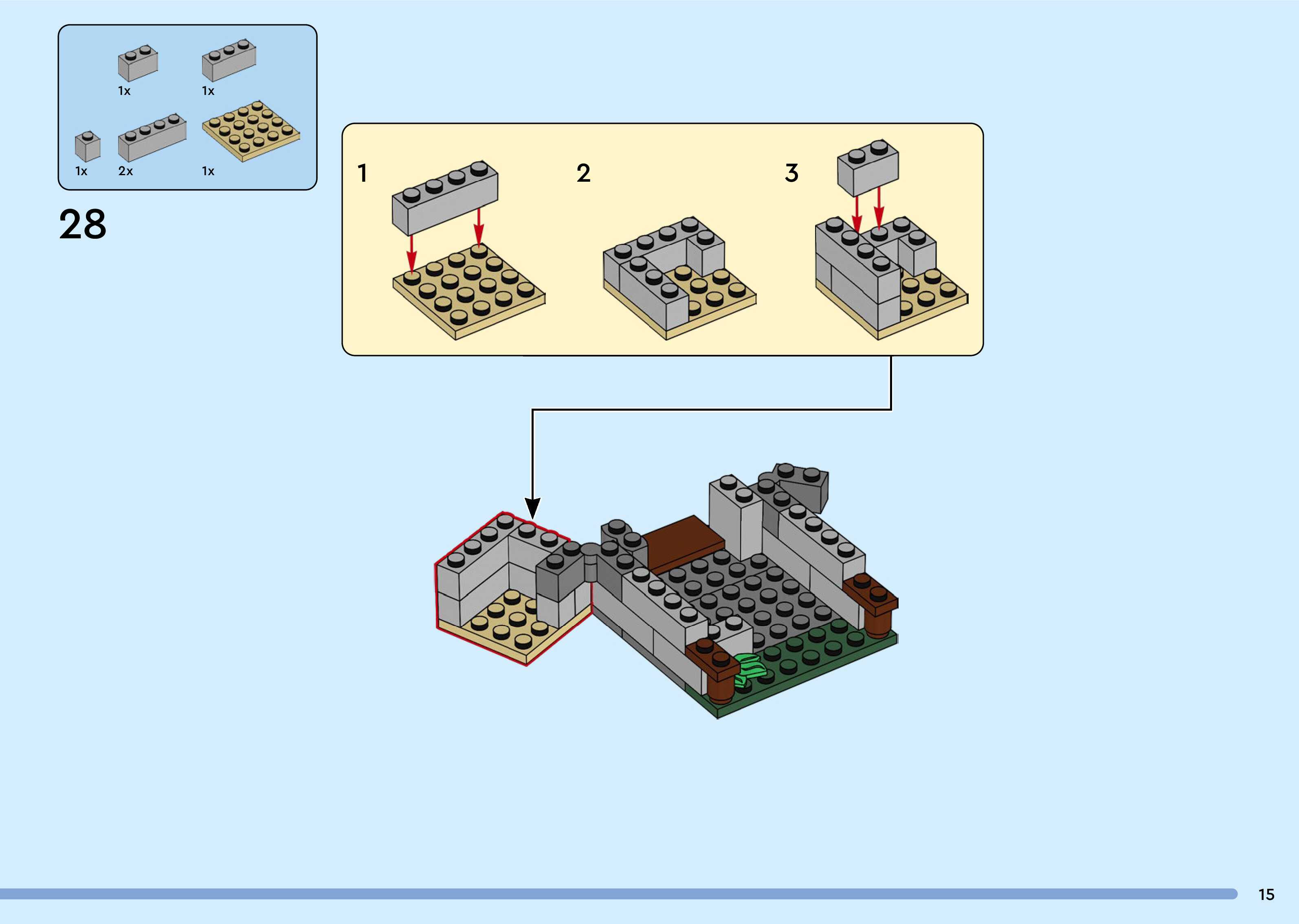 1x 1x

1x 2x 1x

28

1

2

3

15