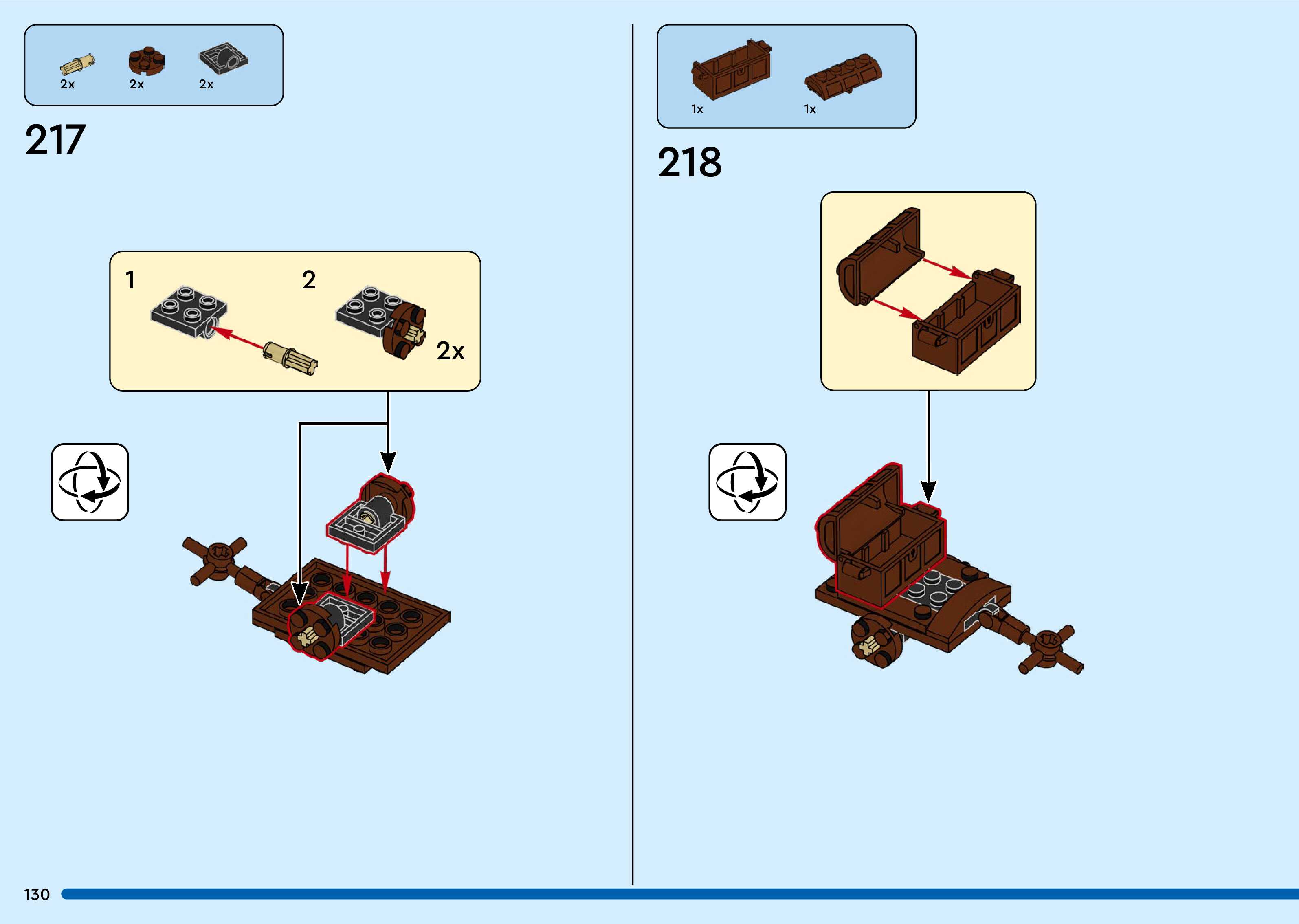 2x 2x 2x

217

1

2

2x

1x 1x

218

130