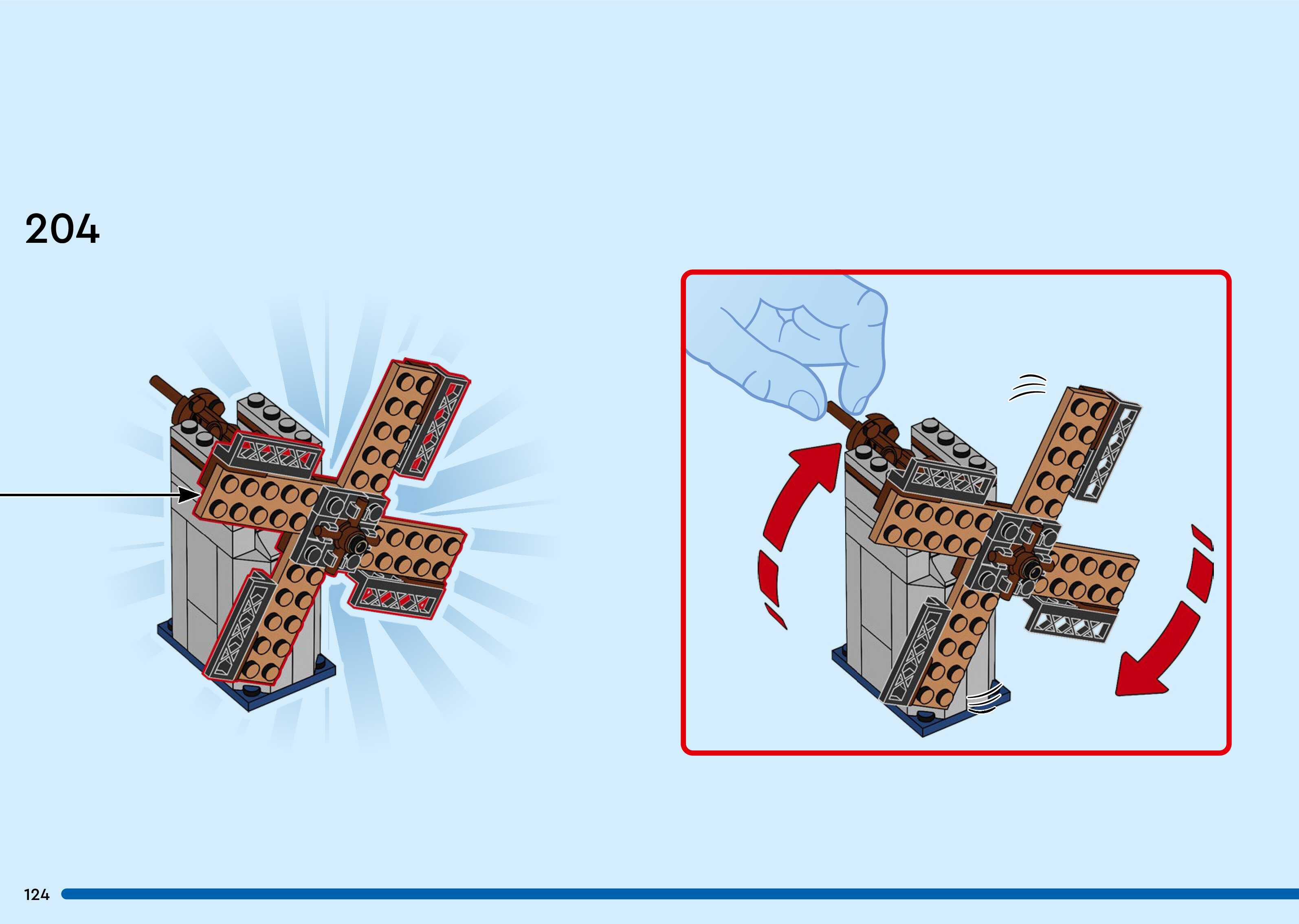 204

124