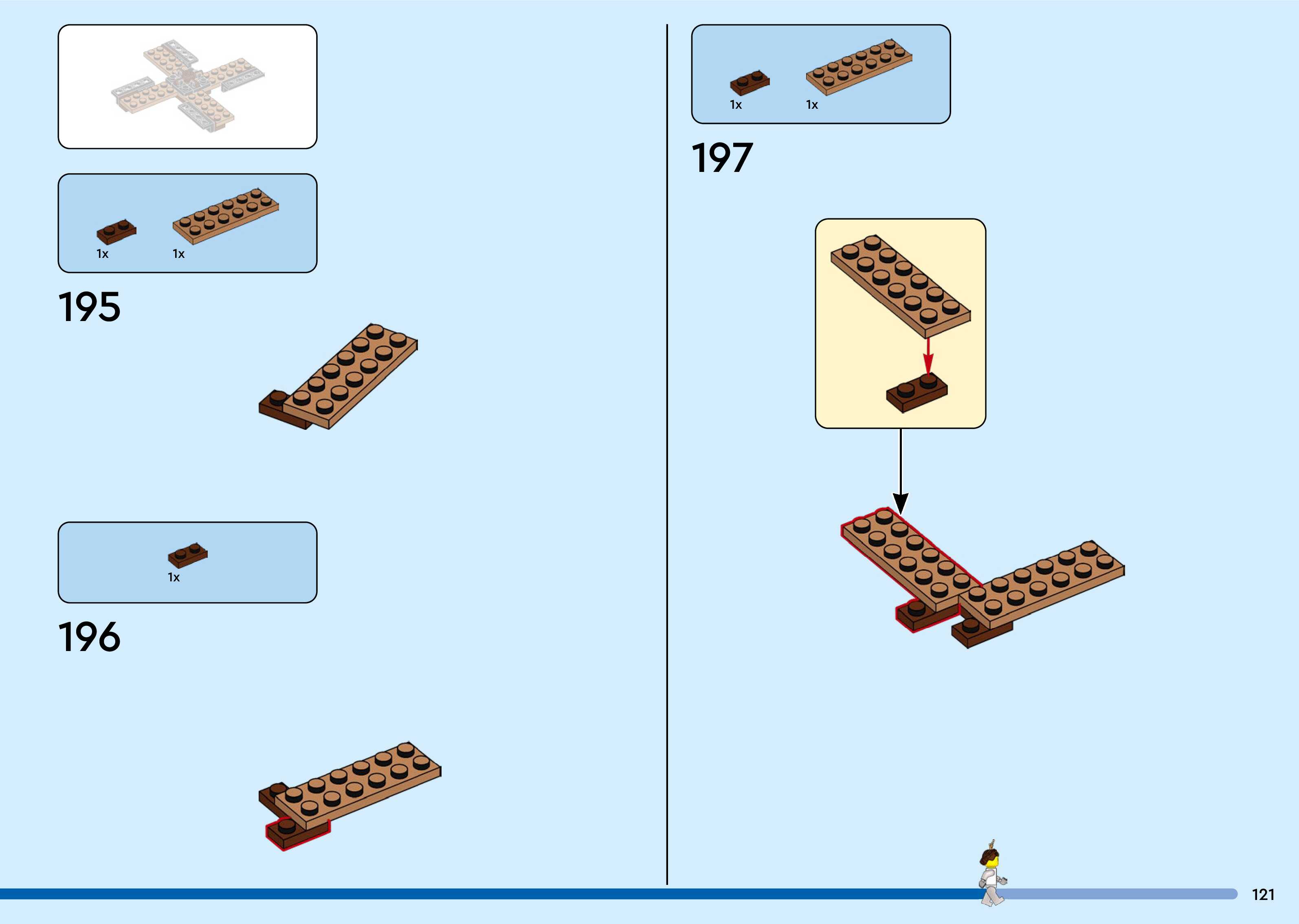 1x 1x

195

1x

196

1x 1x

197

121