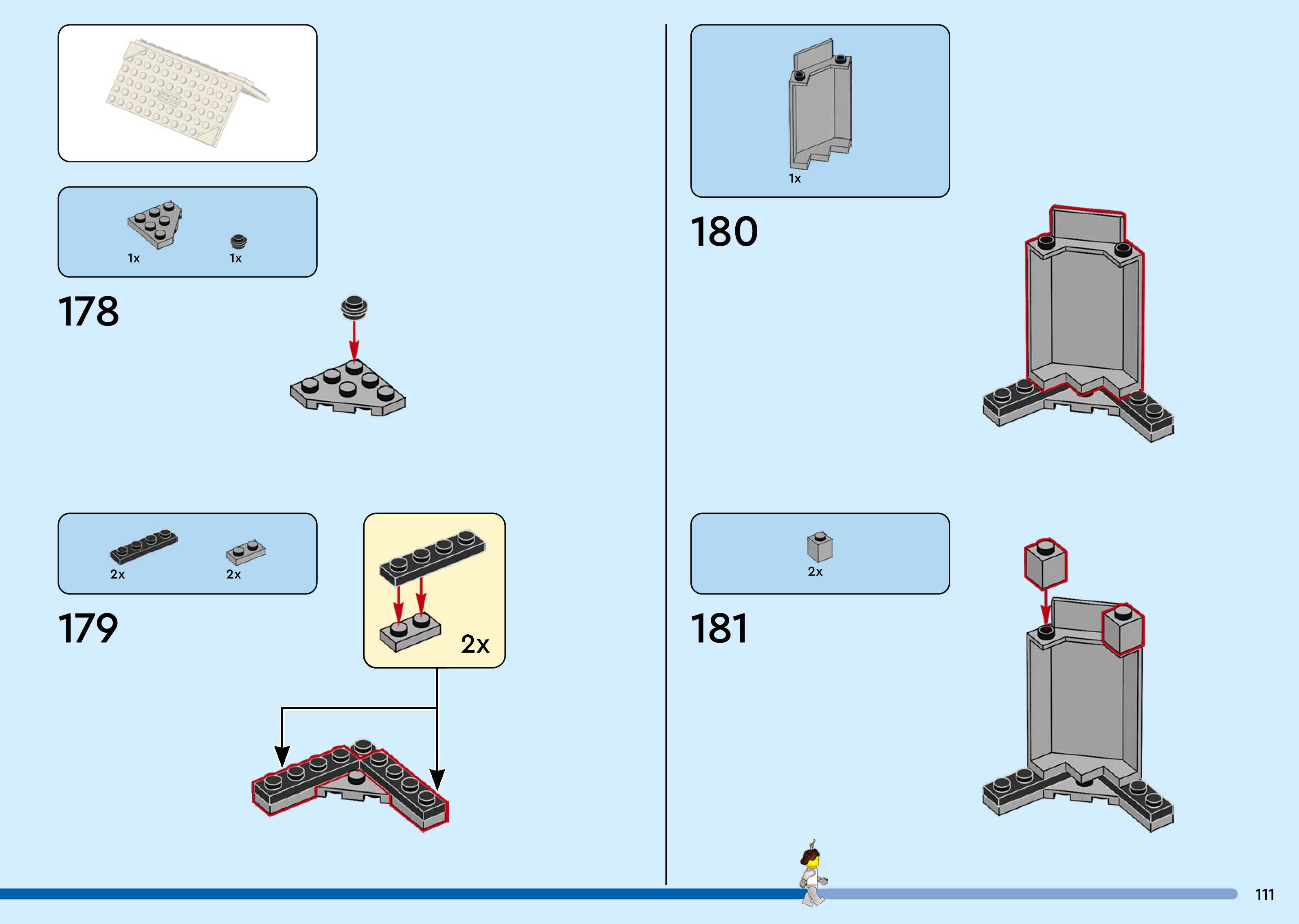 1x

1x

178

2x

2x

179

2x

1x

180

2x

181

111