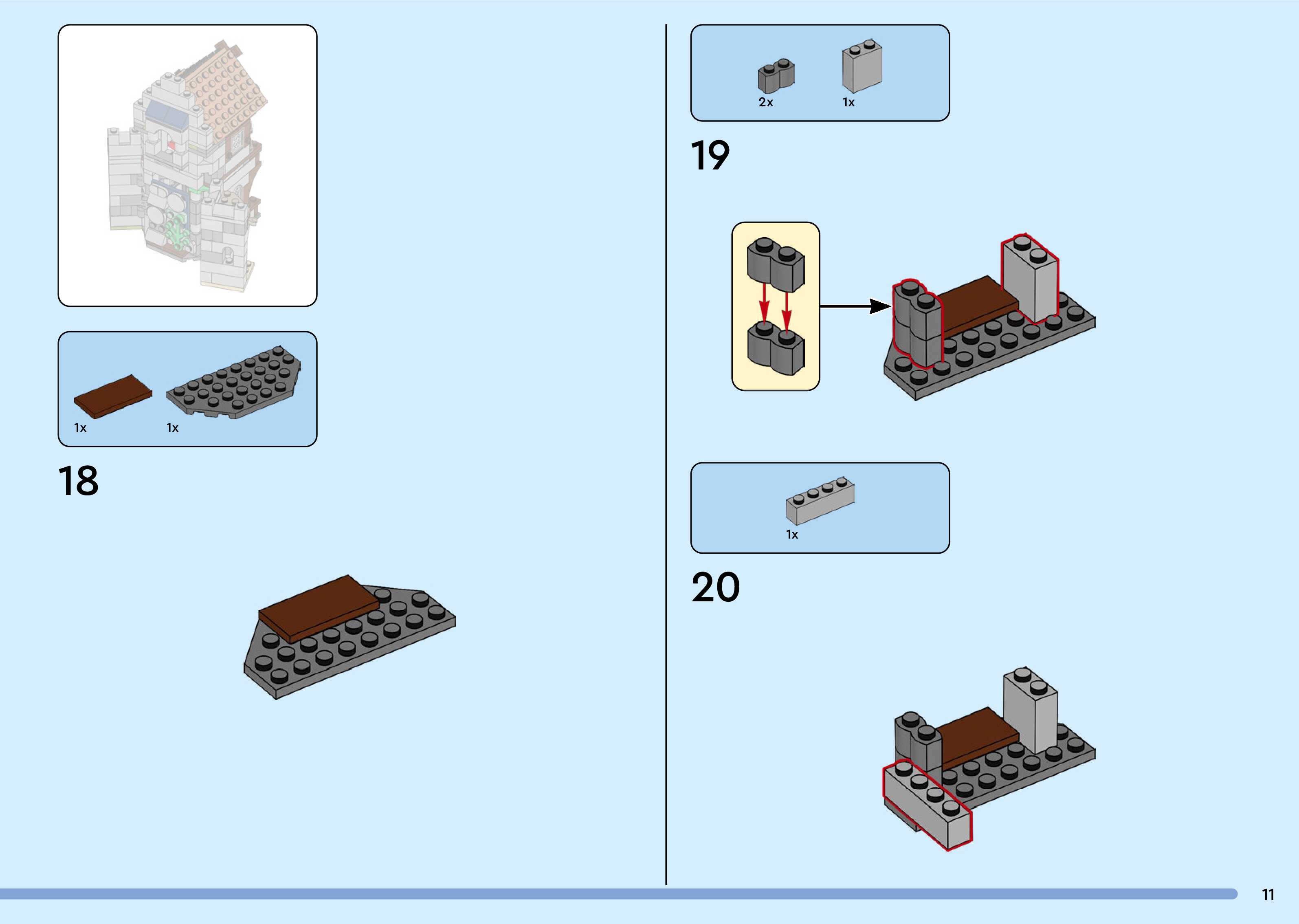 1x 1x

18

2x 1x

19

1x

20

11