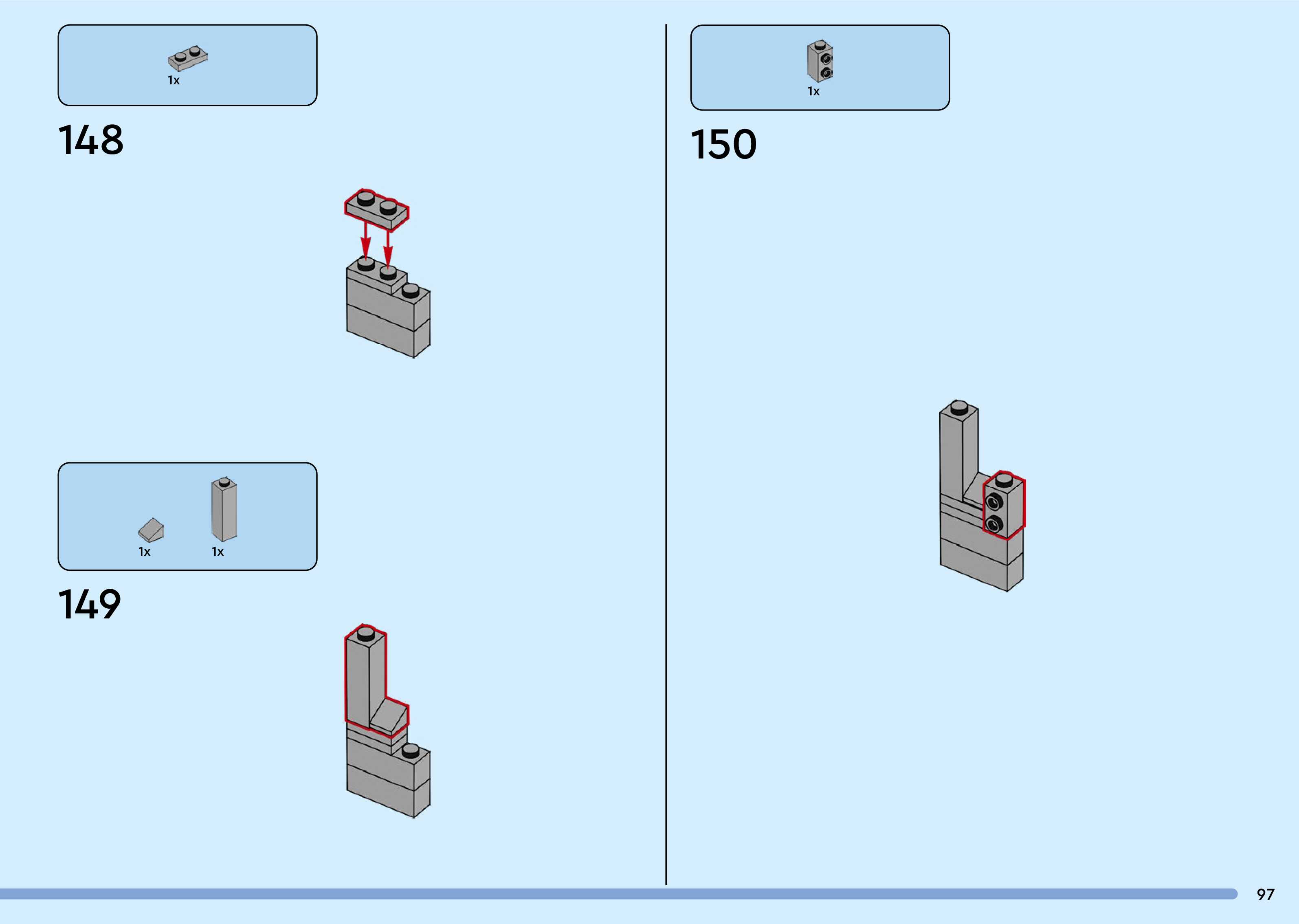 1x

148

1x 1x

149

1x

150

97