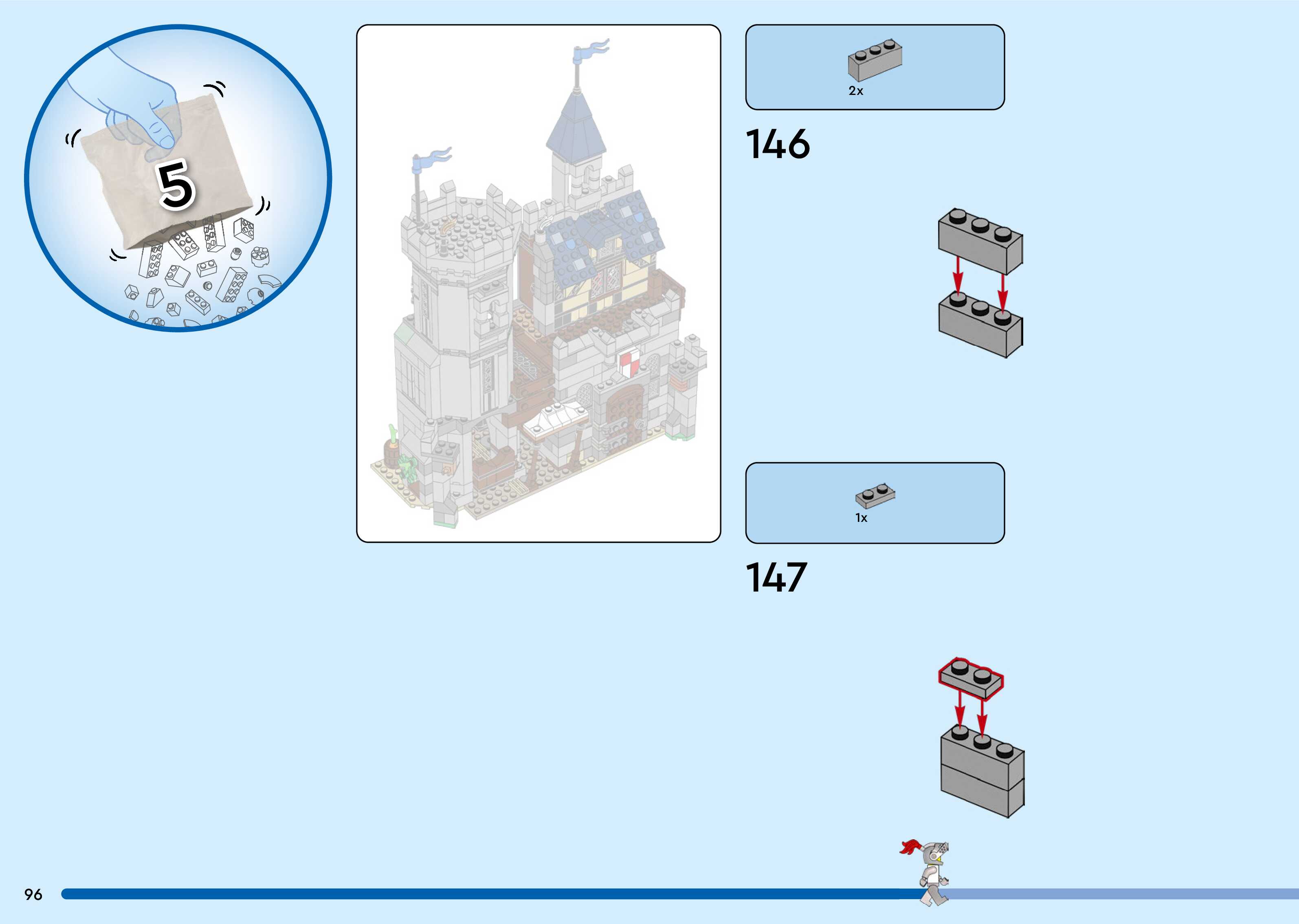 5

2x

146

1x

147

96