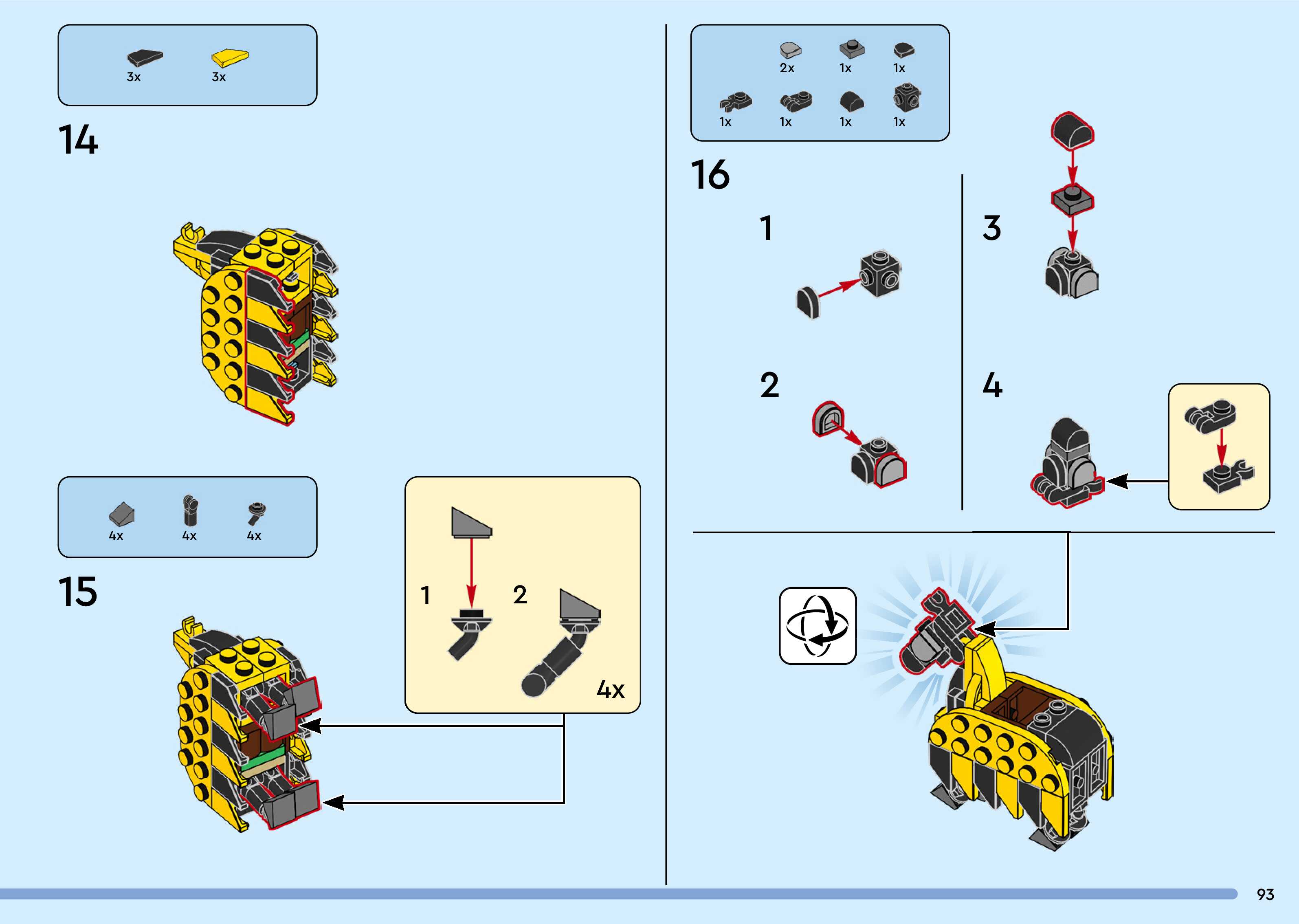 3x 3x

14

4x 4x 4x

15

1 2

4x

2x 1x 1x

1x 1x 1x 1x

16

1

2

3

4

93