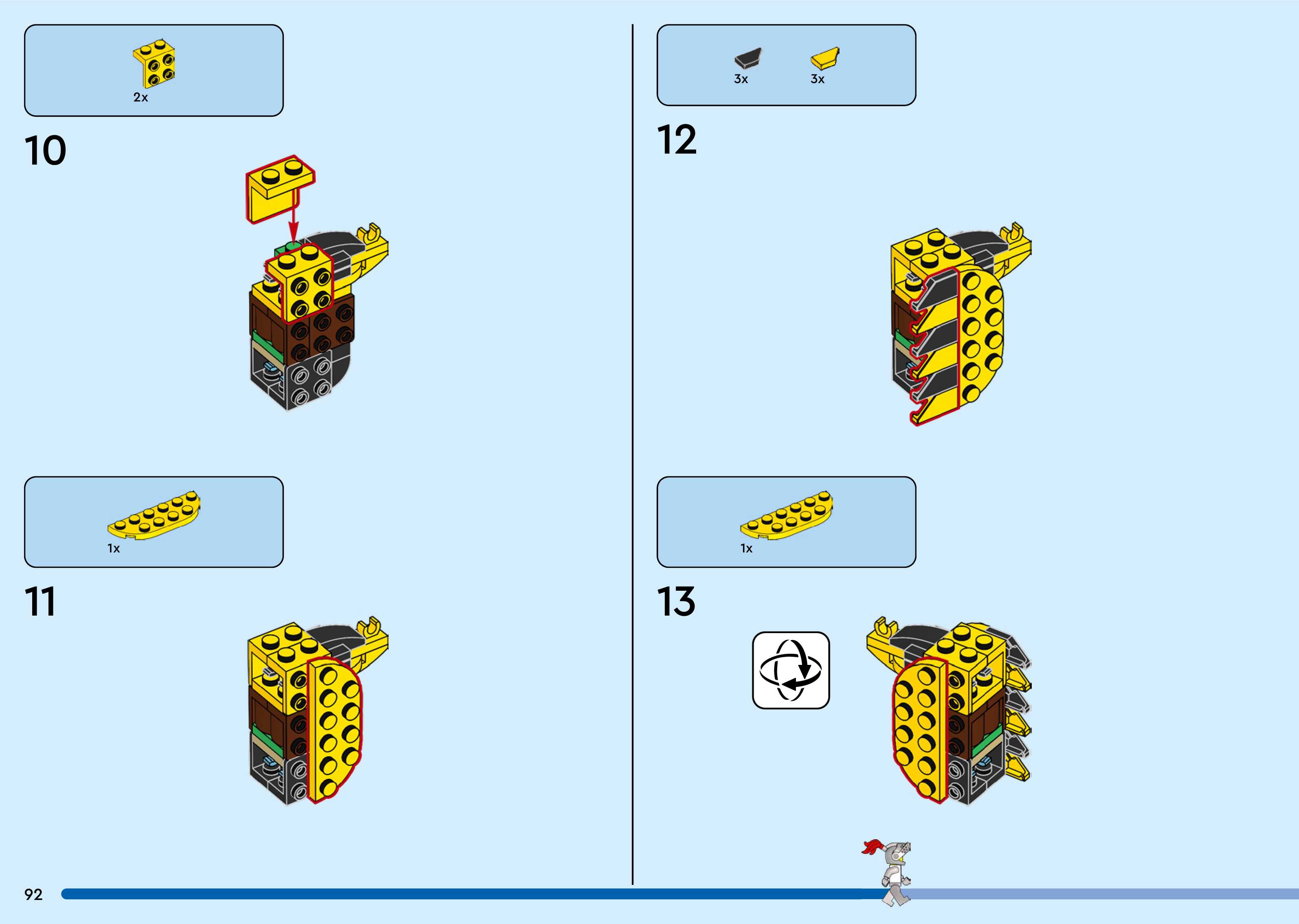 2x

10

1x

11

3x 3x

12

1x

13

92