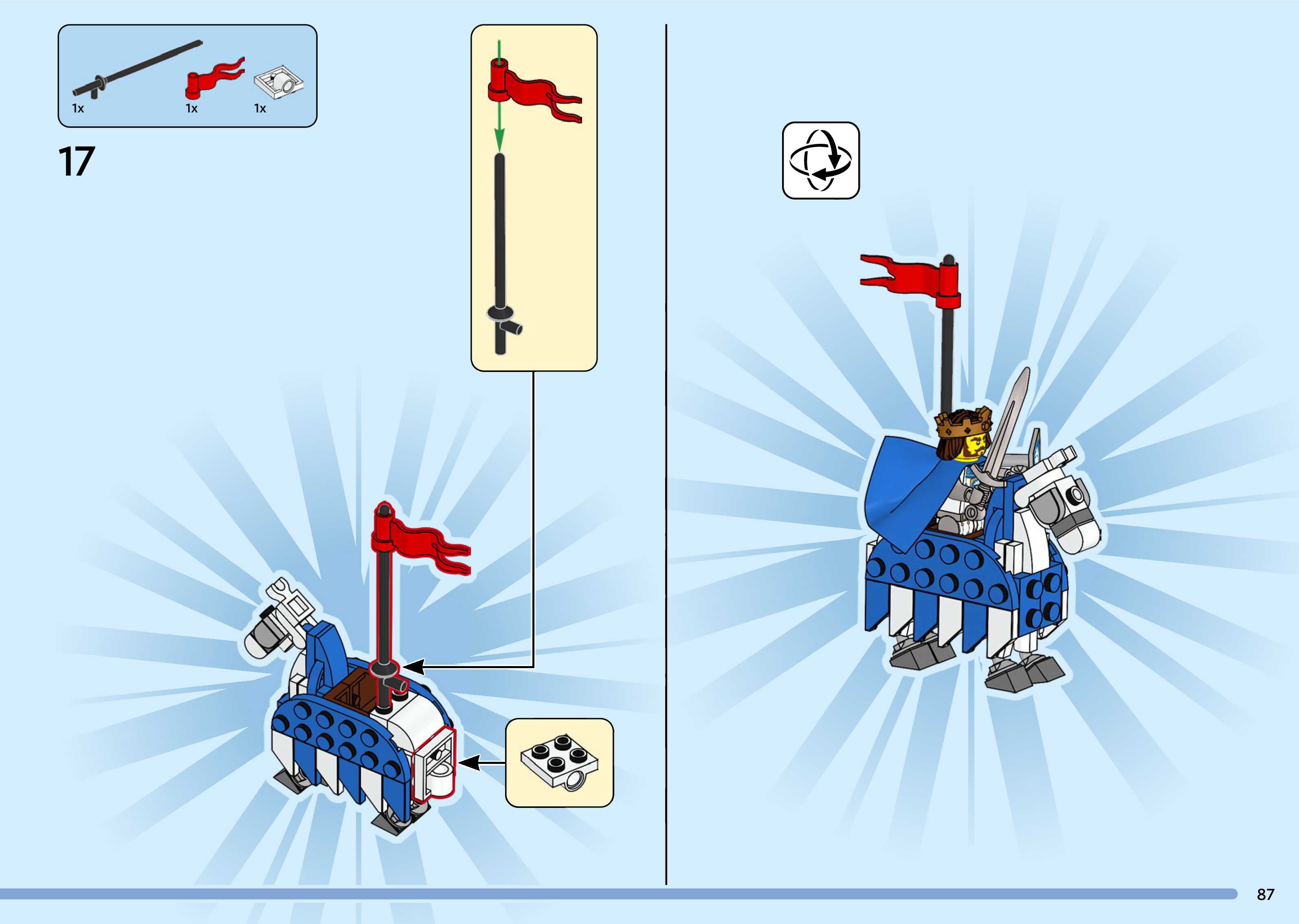 1x 1x 1x

17

87