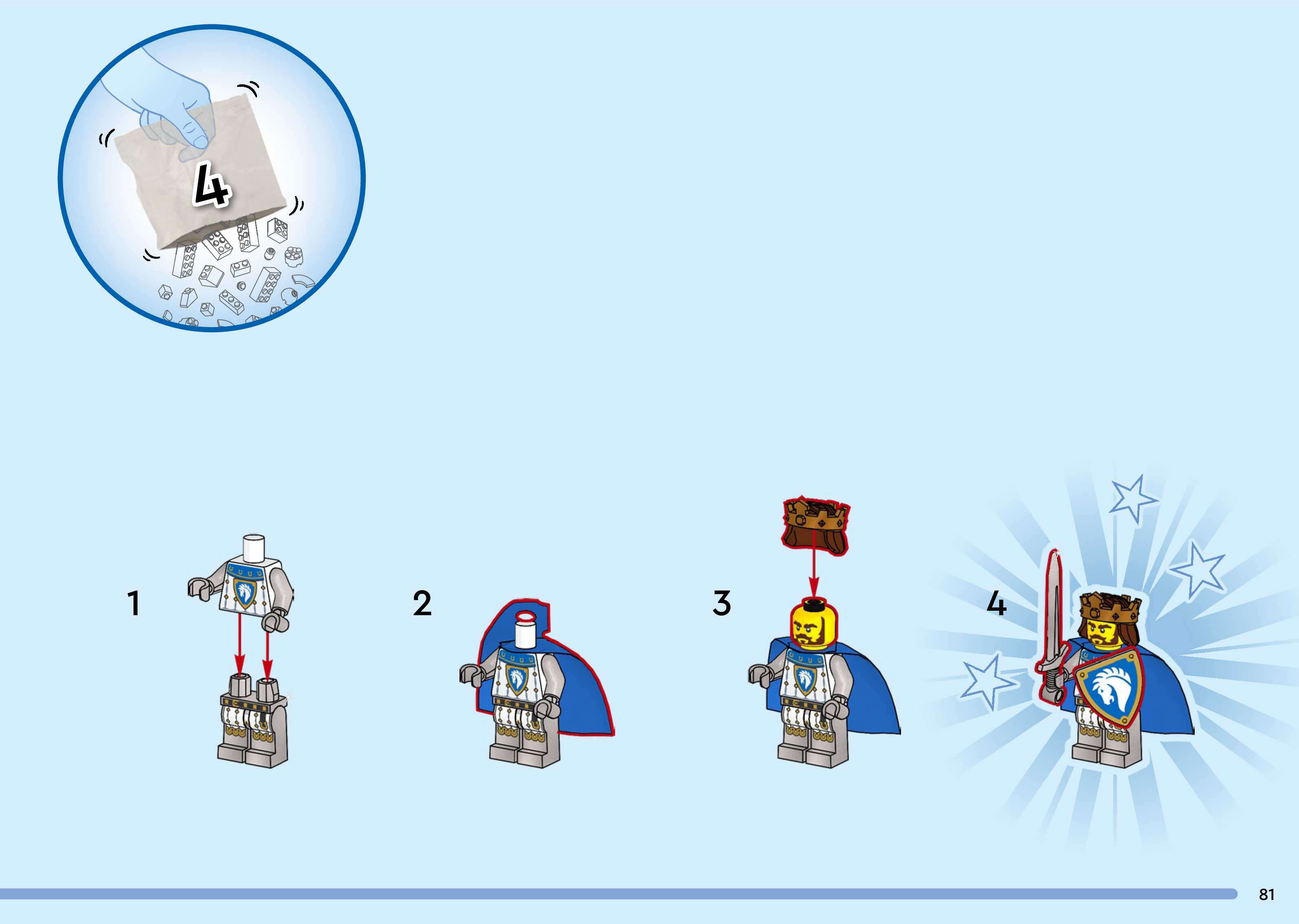 4

1

2

3

4

81