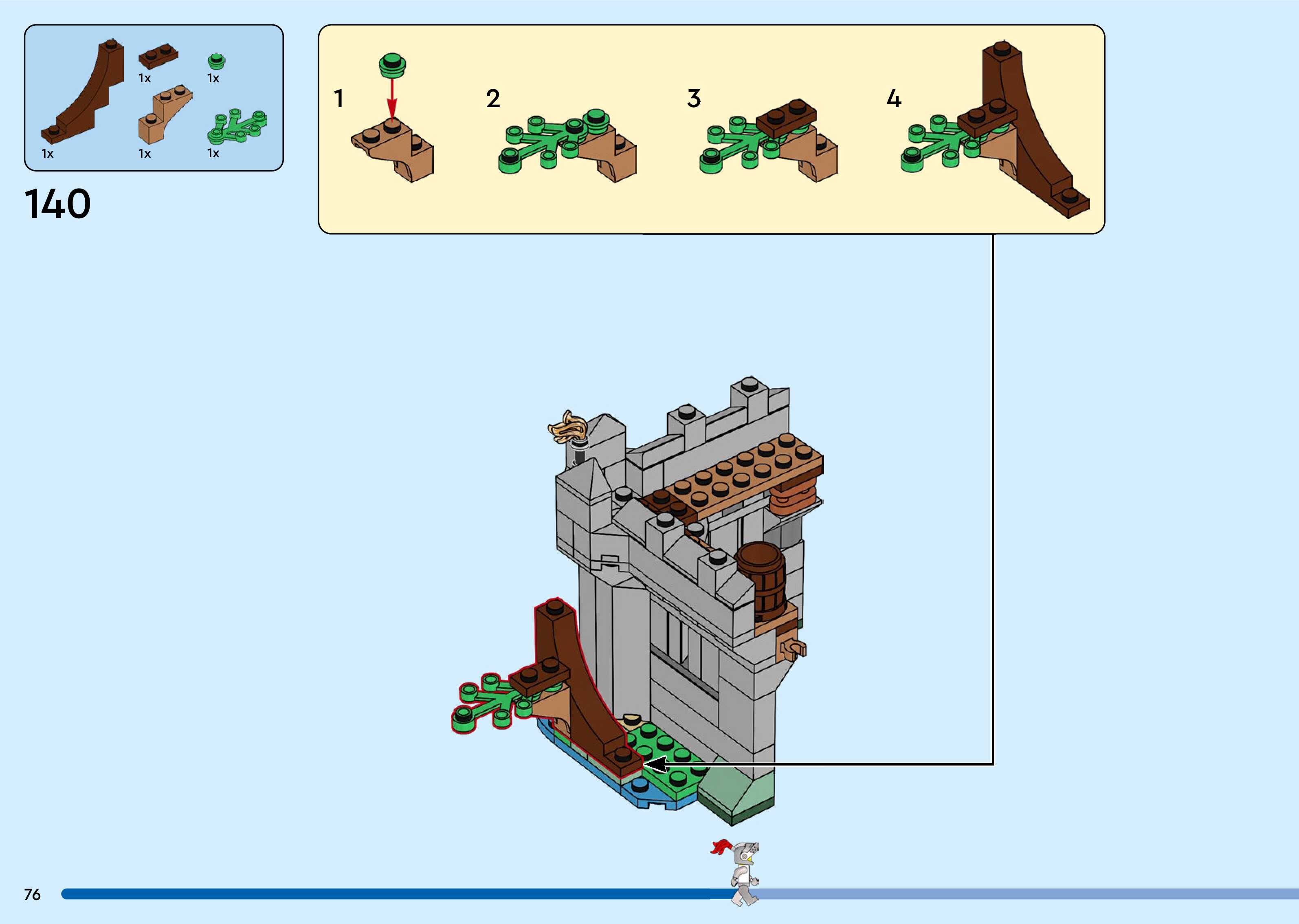 1x
1x
1x
1x
1x

140

1
2
3
4

76